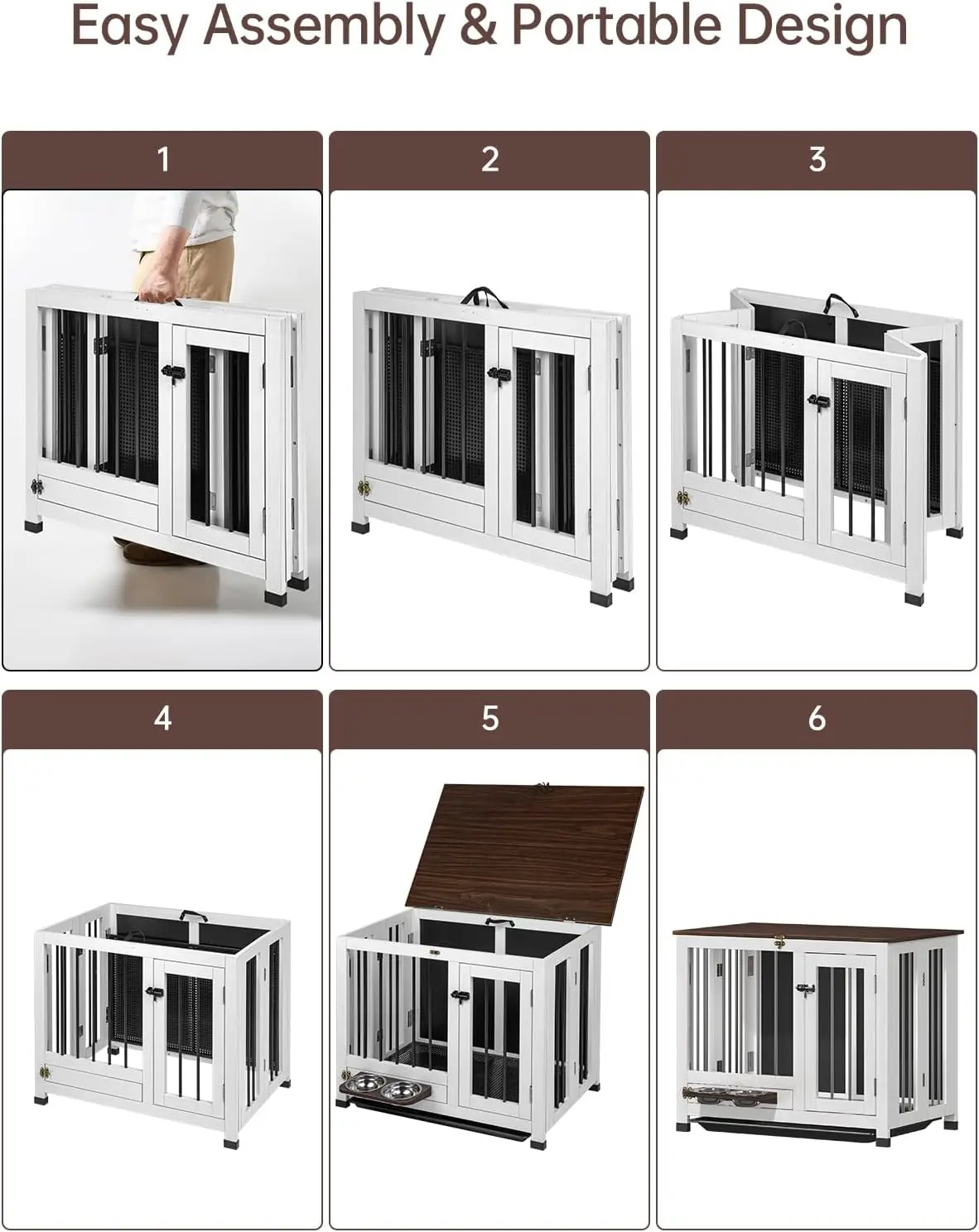 Easy Assembly & Portable Design

1

2

3

4

5

6