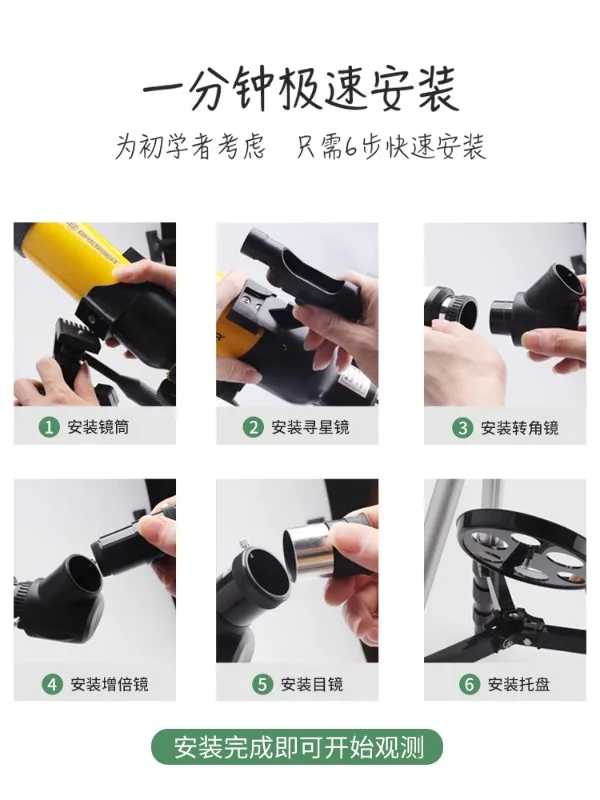 一分钟极速安装

为初学者考虑　只需6步快速安装

BRESSER

1 安装镜筒

2 安装寻星镜

3 安装转角镜

4 安装增倍镜

5 安装目镜

6 安装托盘

安装完成即可开始观测