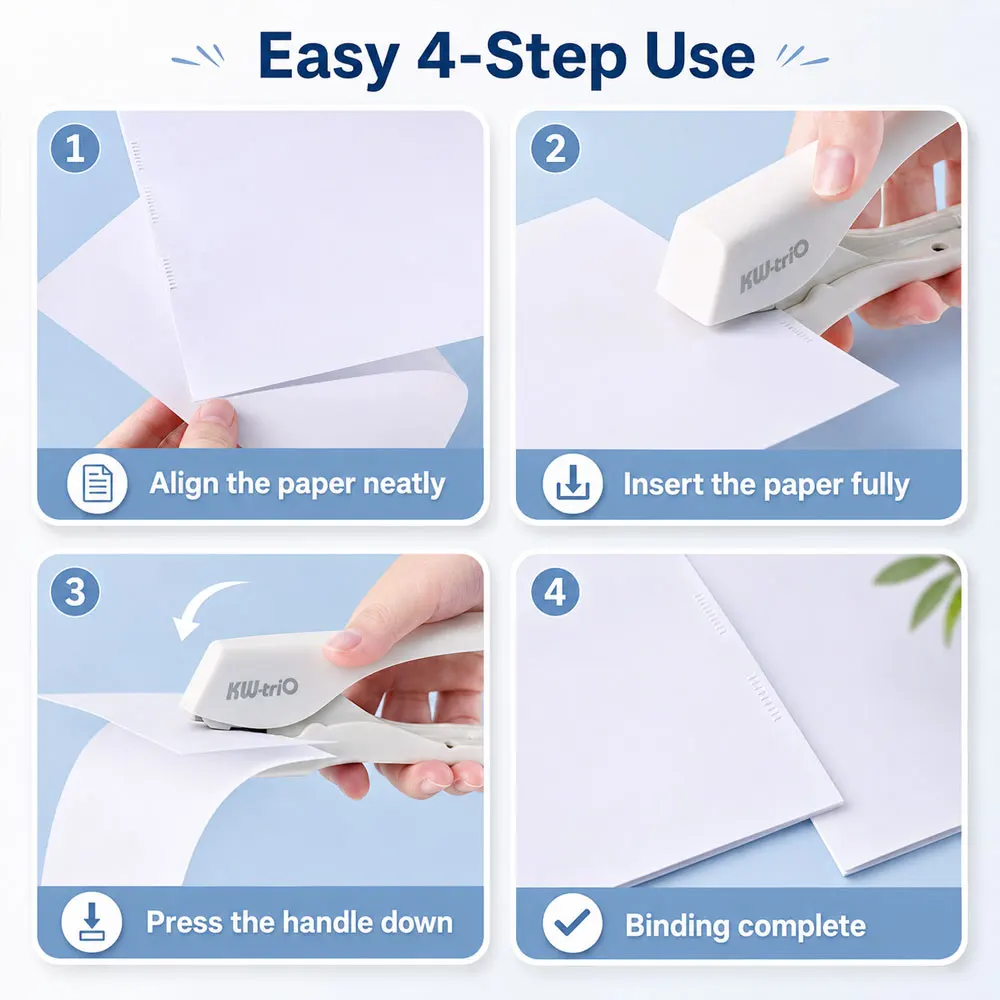 Easy 4-Step Use

1

Align the paper neatly

2

KW-triO

Insert the paper fully

3

KW-triO

Press the handle down

4

Binding complete