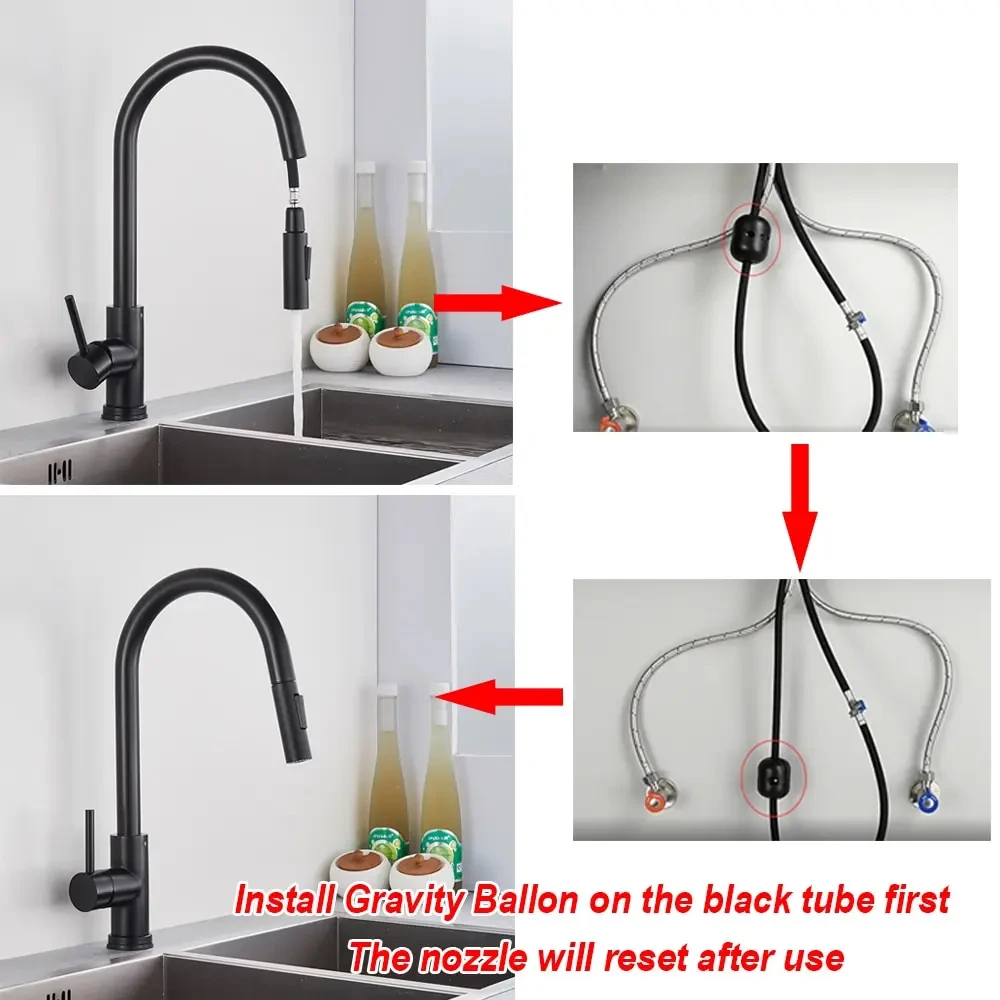 Install Gravity Ballon on the black tube first
The nozzle will reset after use