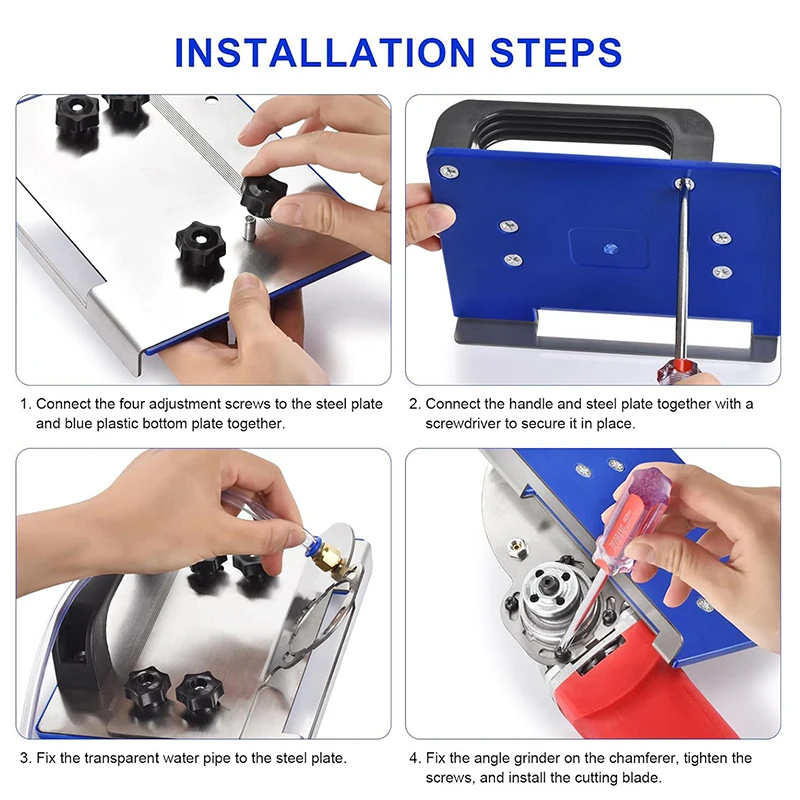 INSTALLATION STEPS

1. Connect the four adjustment screws to the steel plate and blue plastic bottom plate together.

2. Connect the handle and steel plate together with a screwdriver to secure it in place.

3. Fix the transparent water pipe to the steel plate.

4. Fix the angle grinder on the chamferer, tighten the screws, and install the cutting blade.