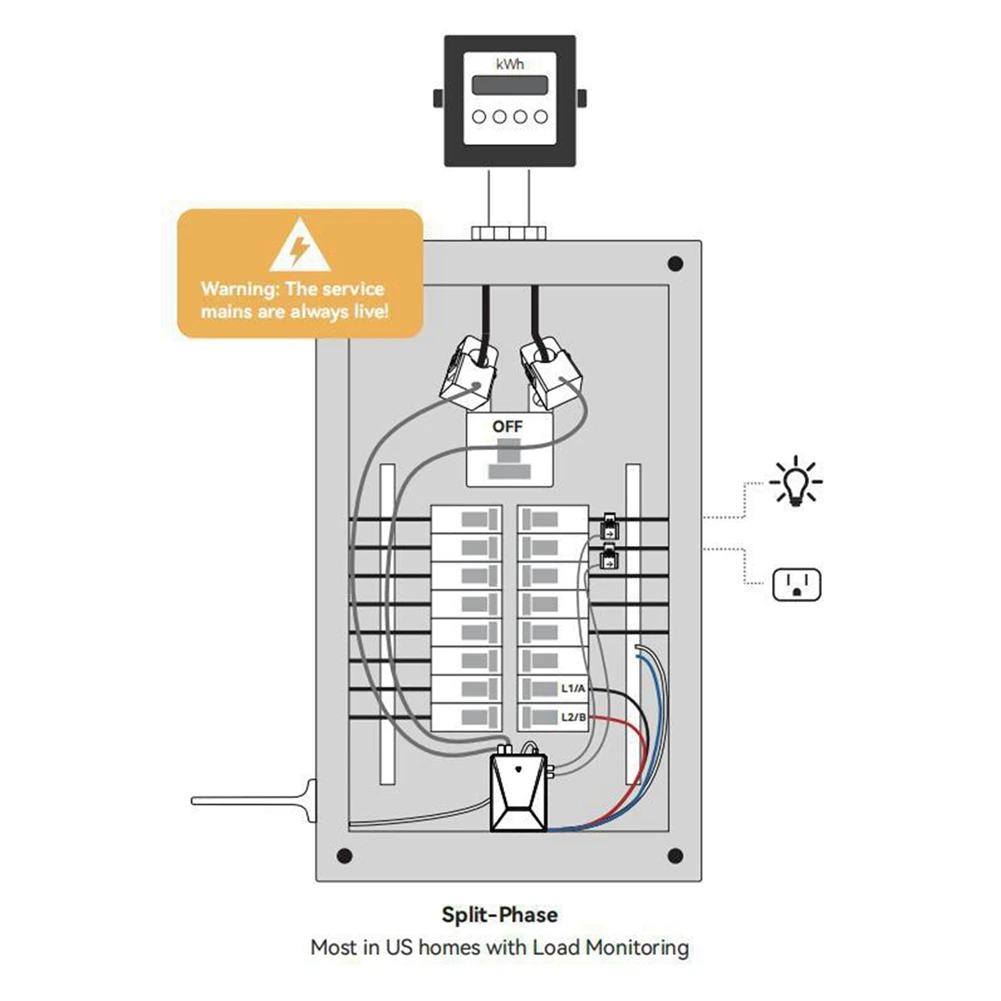 kWh

Warning: The service mains are always live!

OFF

L1/A

L2/B

Split-Phase

Most in US homes with Load Monitoring