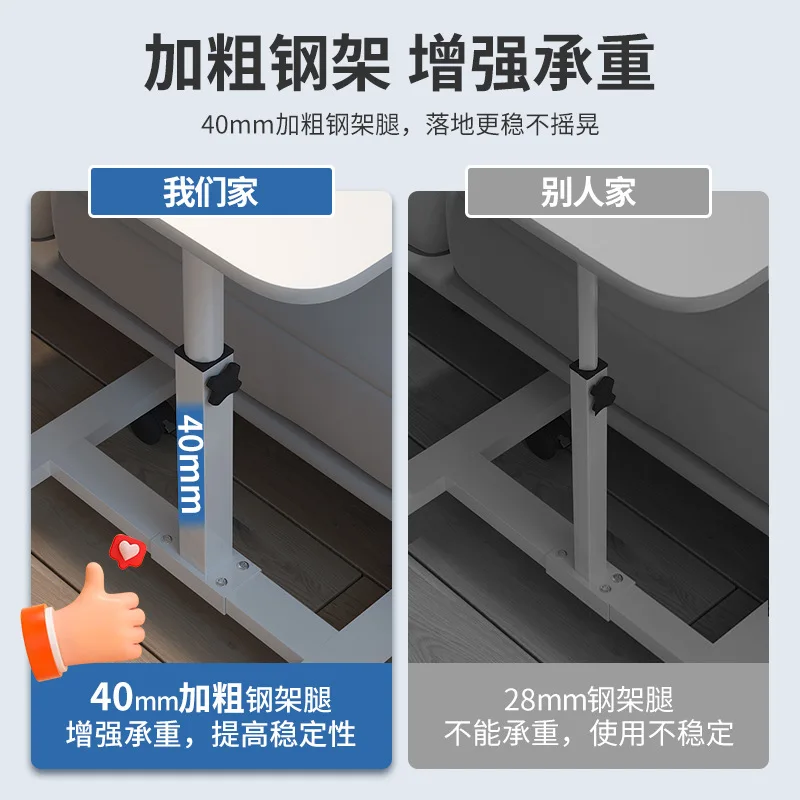 加粗钢架 增强承重

40mm加粗钢架腿，落地更稳不摇晃

我们家

40mm

40mm加粗钢架腿
增强承重，提高稳定性

别人家

28mm钢架腿
不能承重，使用不稳定