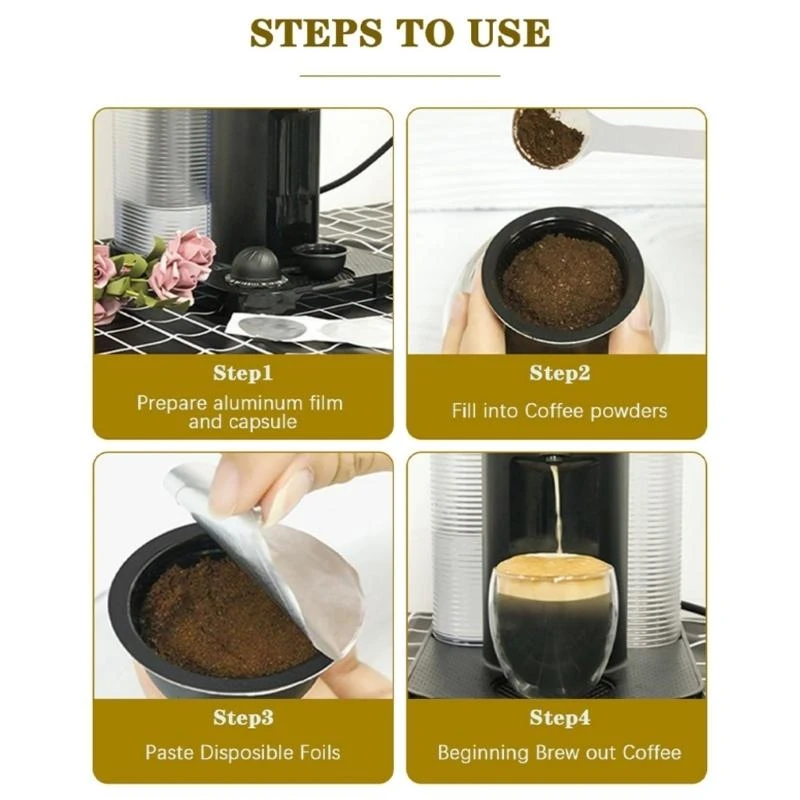 STEPS TO USE

Step1

Prepare aluminum film and capsule

Step2

Fill into Coffee powders

Step3

Paste Disposible Foils

Step4

Beginning Brew out Coffee