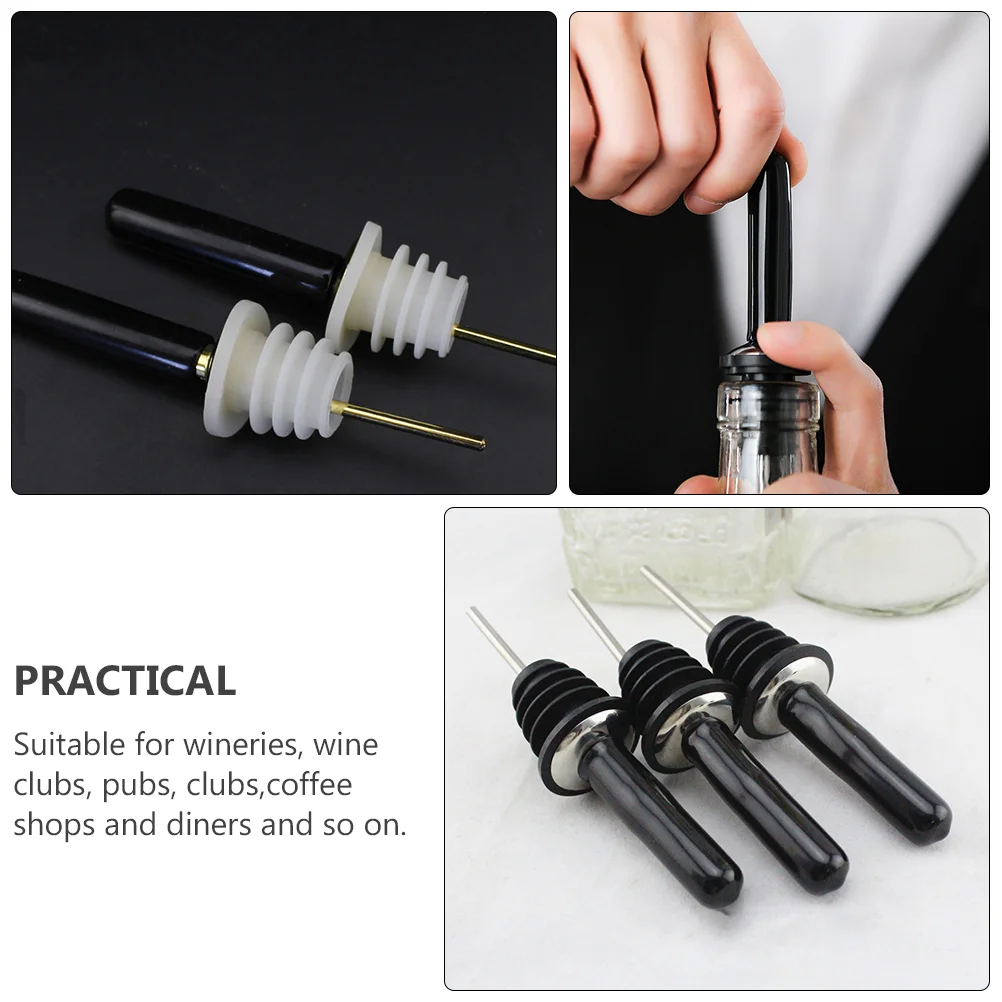 PRACTICAL

Suitable for wineries, wine clubs, pubs, clubs,coffee shops and diners and so on.