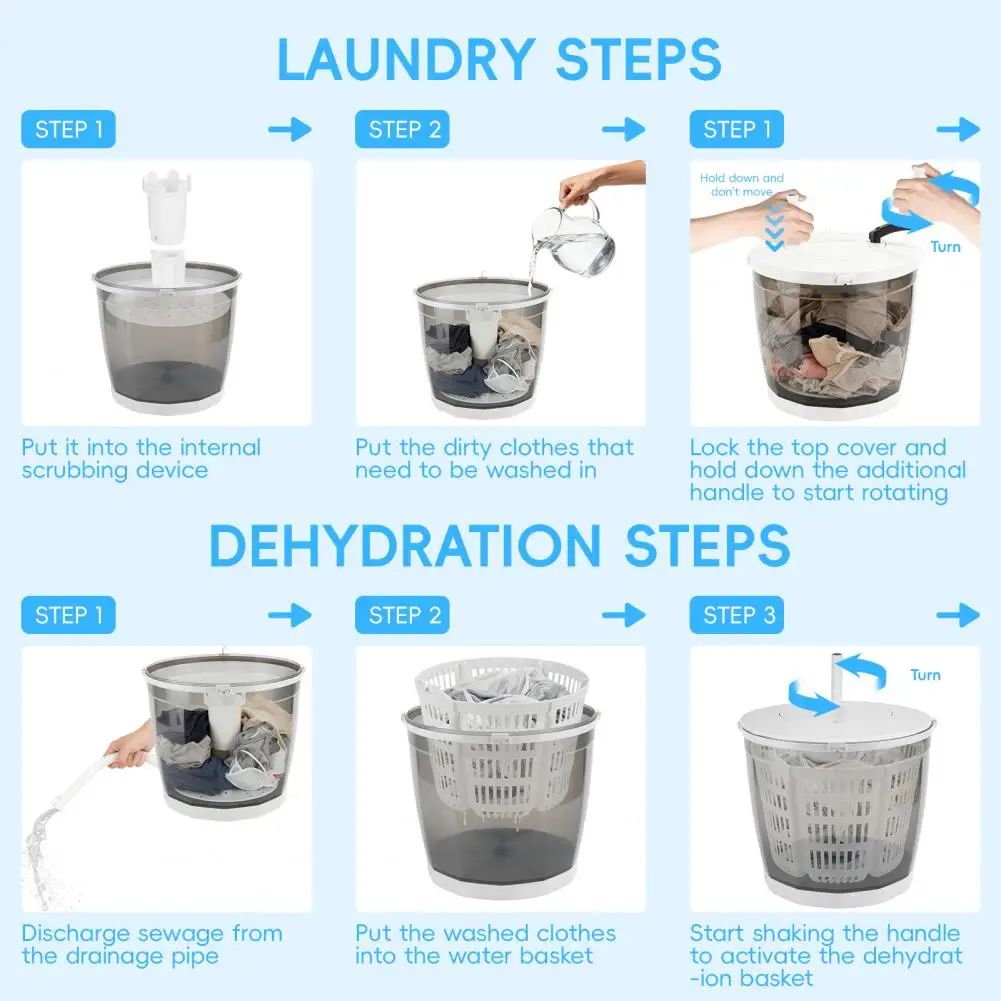 LAUNDRY STEPS

STEP 1

Put it into the internal scrubbing device

STEP 2

Put the dirty clothes that need to be washed in

STEP 1

Hold down and don't move

Turn

Lock the top cover and hold down the additional handle to start rotating

DEHYDRATION STEPS

STEP 1

Discharge sewage from the drainage pipe

STEP 2

Put the washed clothes into the water basket

STEP 3

Turn

Start shaking the handle to activate the dehydrat -ion basket