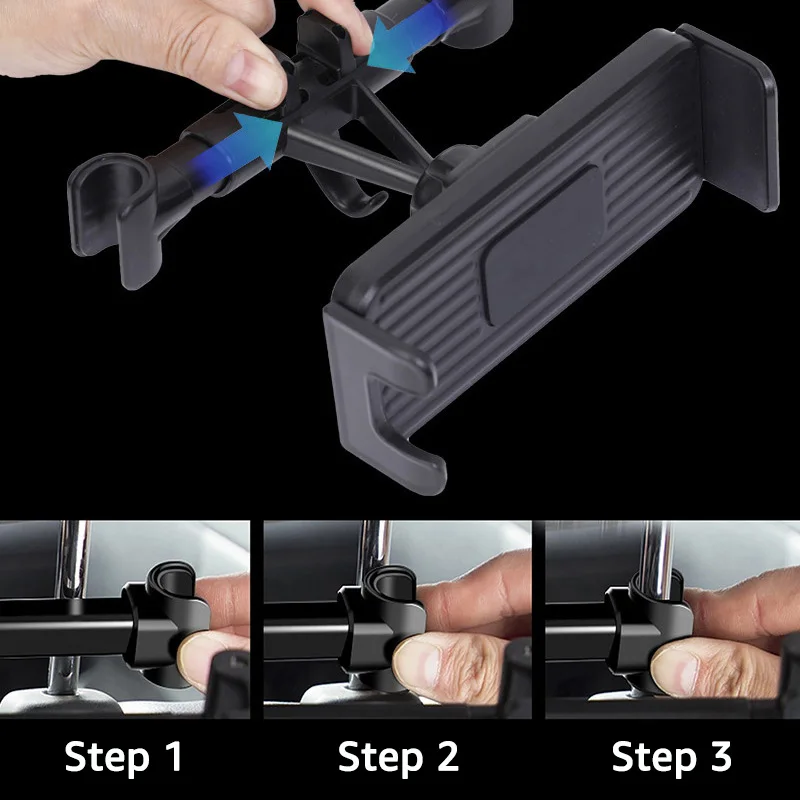 Step 1

Step 2

Step 3