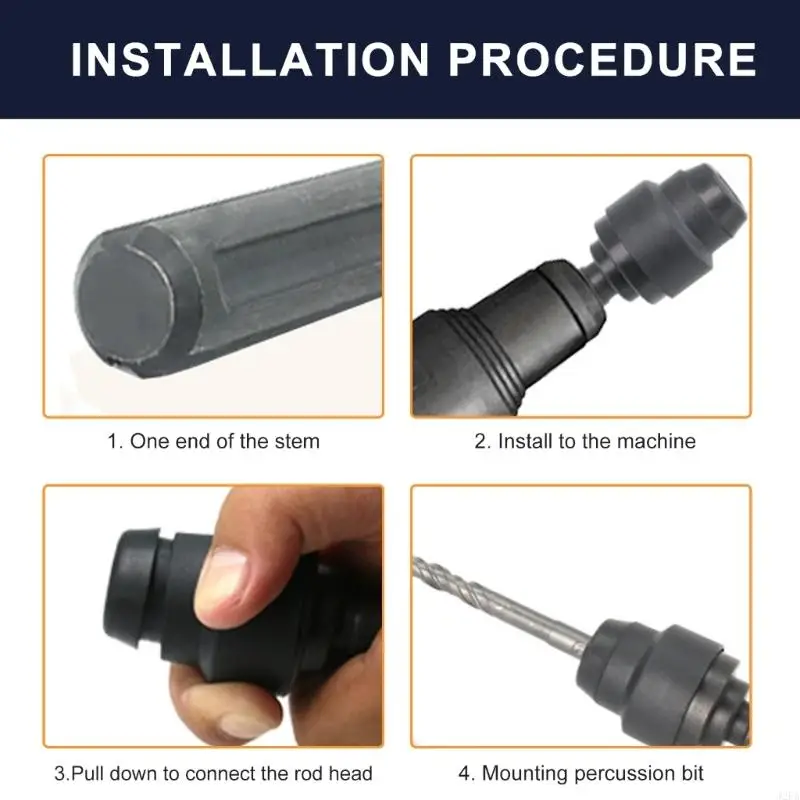 INSTALLATION PROCEDURE

1. One end of the stem

2. Install to the machine

3.Pull down to connect the rod head

4. Mounting percussion bit