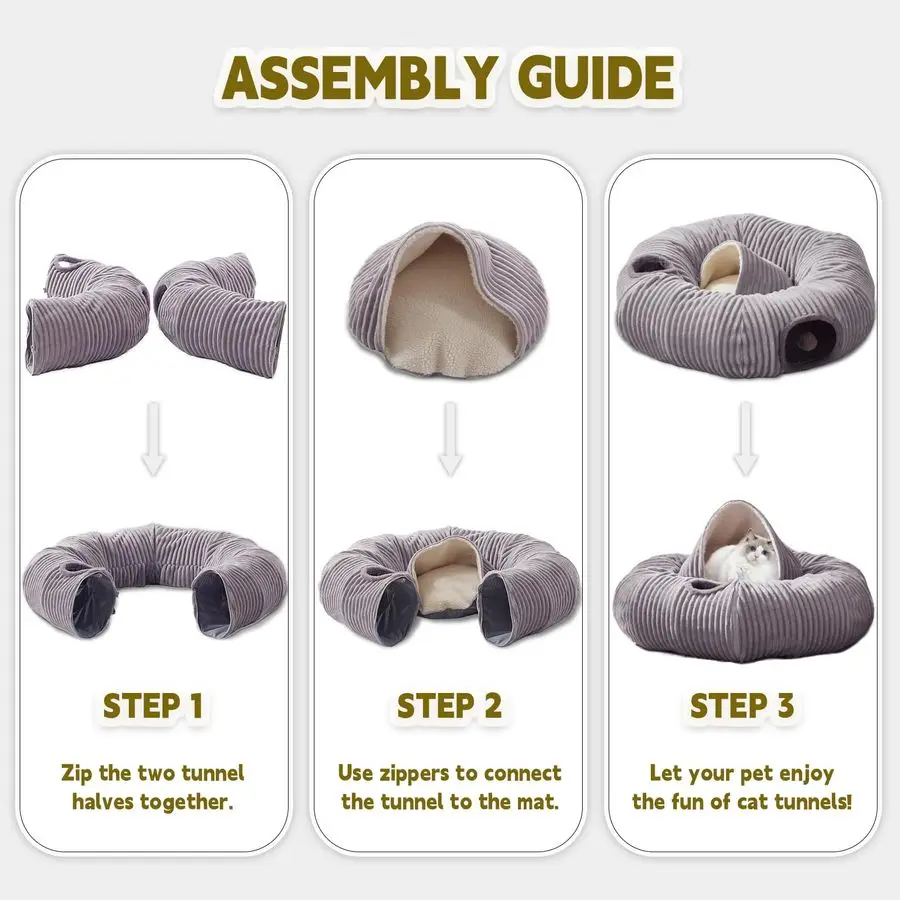 ASSEMBLY GUIDE

STEP 1

Zip the two tunnel halves together.

STEP 2

Use zippers to connect the tunnel to the mat.

STEP 3

Let your pet enjoy the fun of cat tunnels!