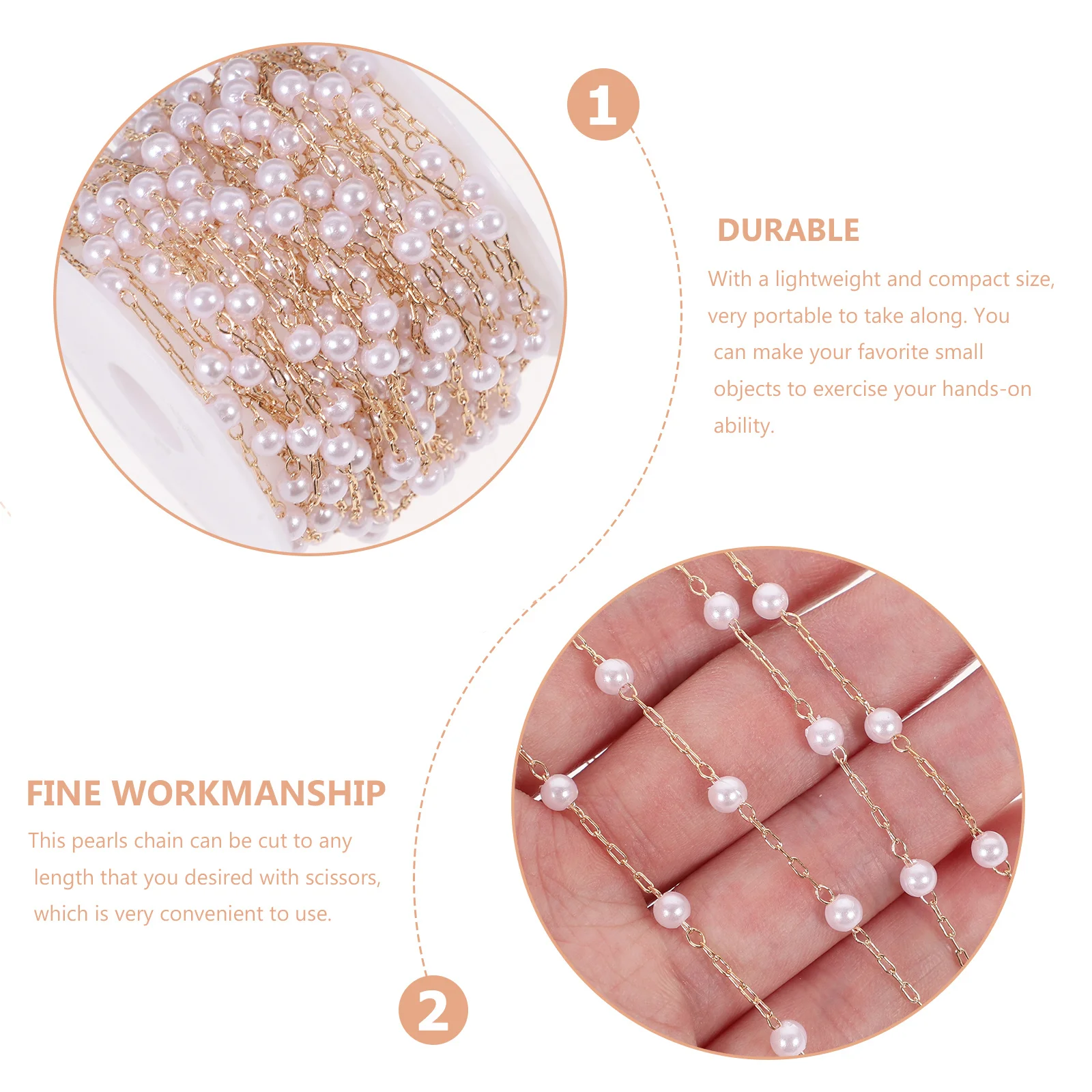 1

DURABLE

With a lightweight and compact size, very portable to take along. You can make your favorite small objects to exercise your hands-on ability.

FINE WORKMANSHIP

This pearls chain can be cut to any length that you desired with scissors, which is very convenient to use.

2