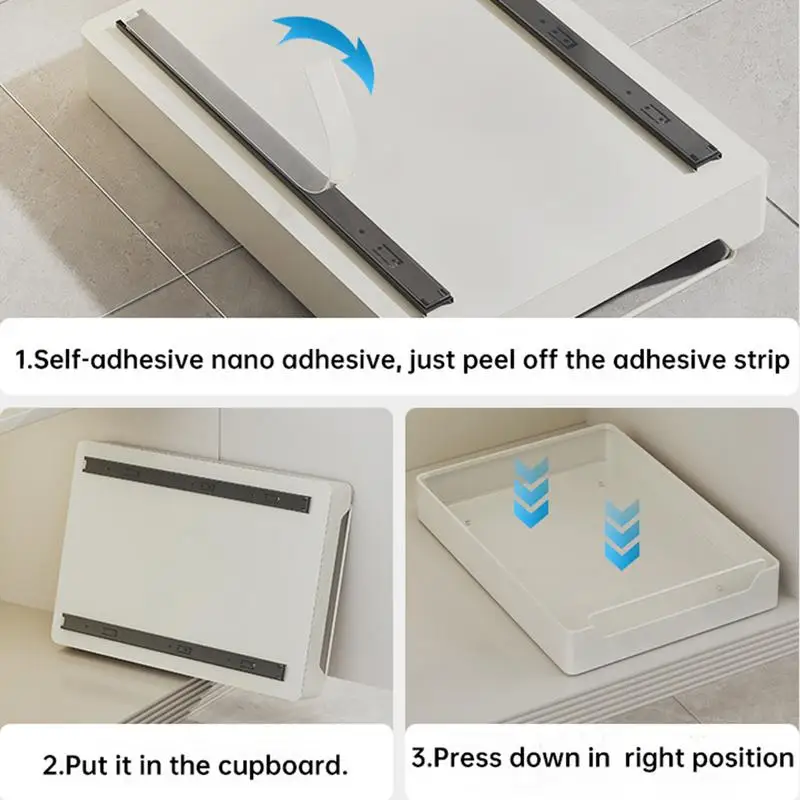 1.Self-adhesive nano adhesive, just peel off the adhesive strip

2.Put it in the cupboard.

3.Press down in right position