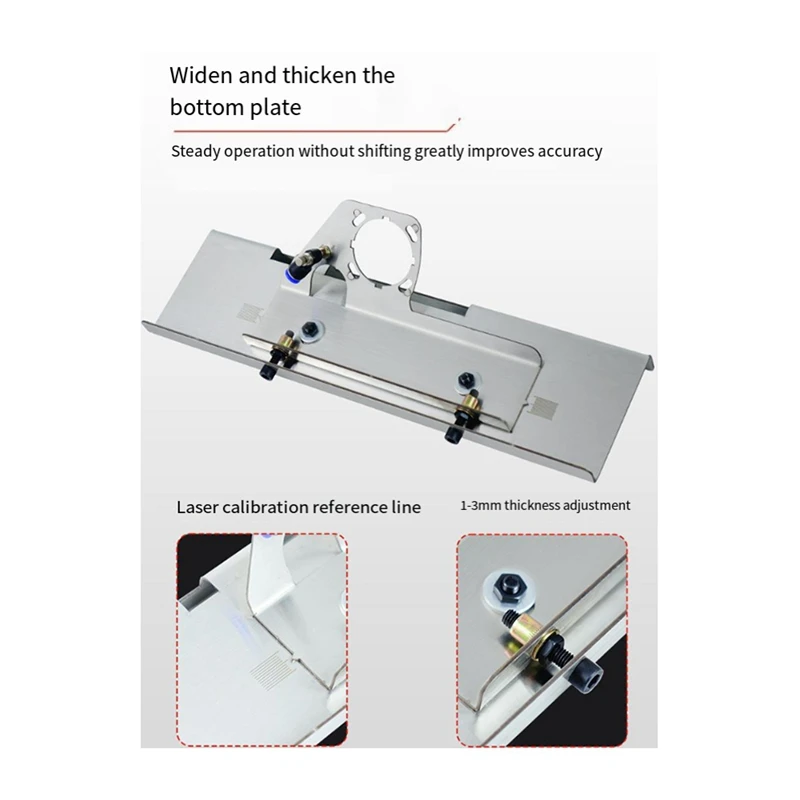 Widen and thicken the bottom plate

Steady operation without shifting greatly improves accuracy

Laser calibration reference line

1-3mm thickness adjustment