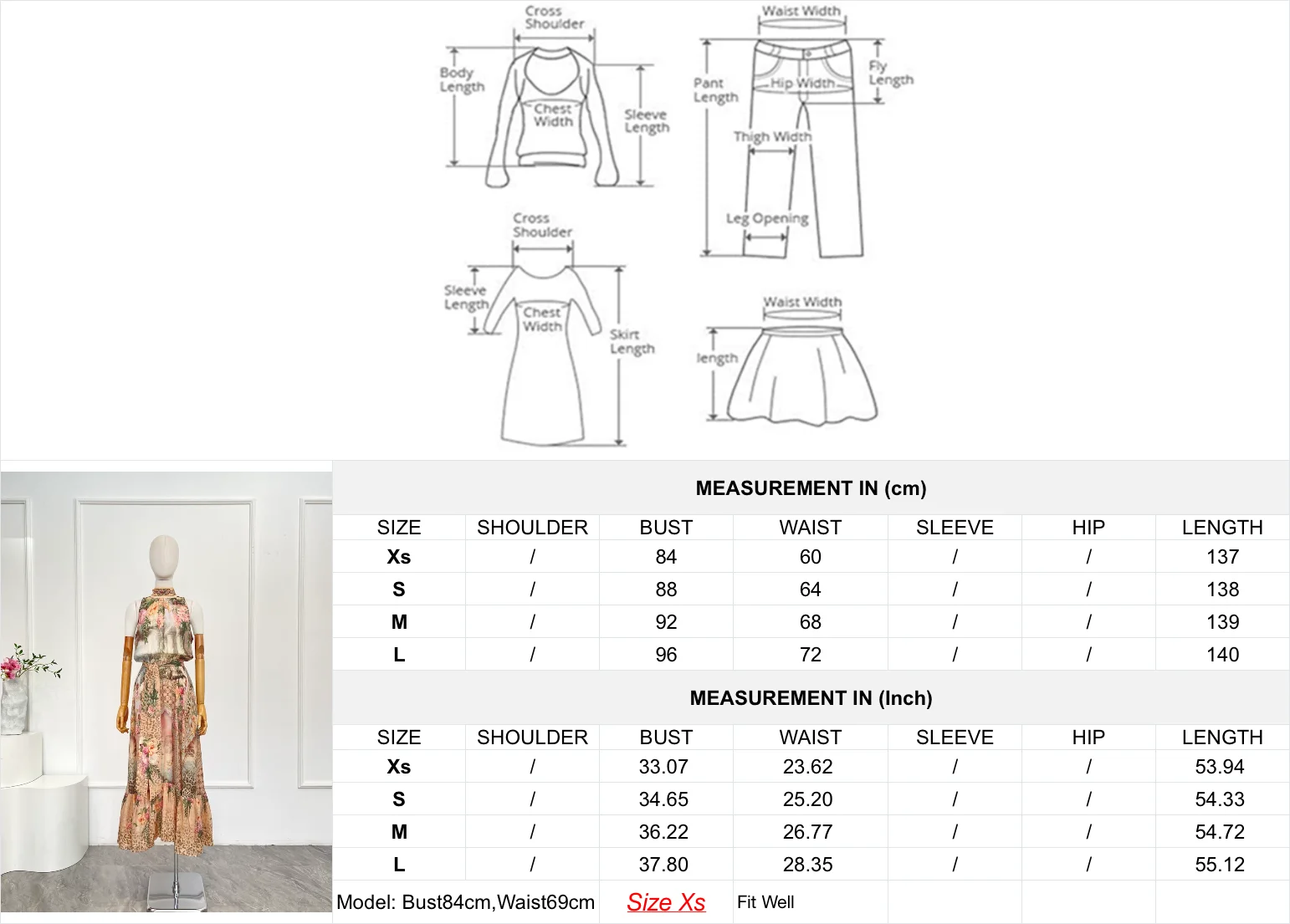 Cross Shoulder
Body Length
Chest Width
Sleeve Length

Waist Width
Pant Length
Hip Width
Fly Length
Thigh Width
Leg Opening

Cross Shoulder
Sleeve Length
Chest Width
Skirt Length

Waist Width
length

MEASUREMENT IN (cm)

| SIZE | SHOULDER | BUST | WAIST | SLEEVE | HIP | LENGTH |
|---|---|---|---|---|---|---|
| Xs | / | 84 | 60 | / | / | 137 |
| S | / | 88 | 64 | / | / | 138 |
| M | / | 92 | 68 | / | / | 139 |
| L | / | 96 | 72 | / | / | 140 |

MEASUREMENT IN (Inch)

| SIZE | SHOULDER | BUST | WAIST | SLEEVE | HIP | LENGTH |
|---|---|---|---|---|---|---|
| Xs | / | 33.07 | 23.62 | / | / | 53.94 |
| S | / | 34.65 | 25.20 | / | / | 54.33 |
| M | / | 36.22 | 26.77 | / | / | 54.72 |
| L | / | 37.80 | 28.35 | / | / | 55.12 |

Model: Bust84cm,Waist69cm Size Xs Fit Well