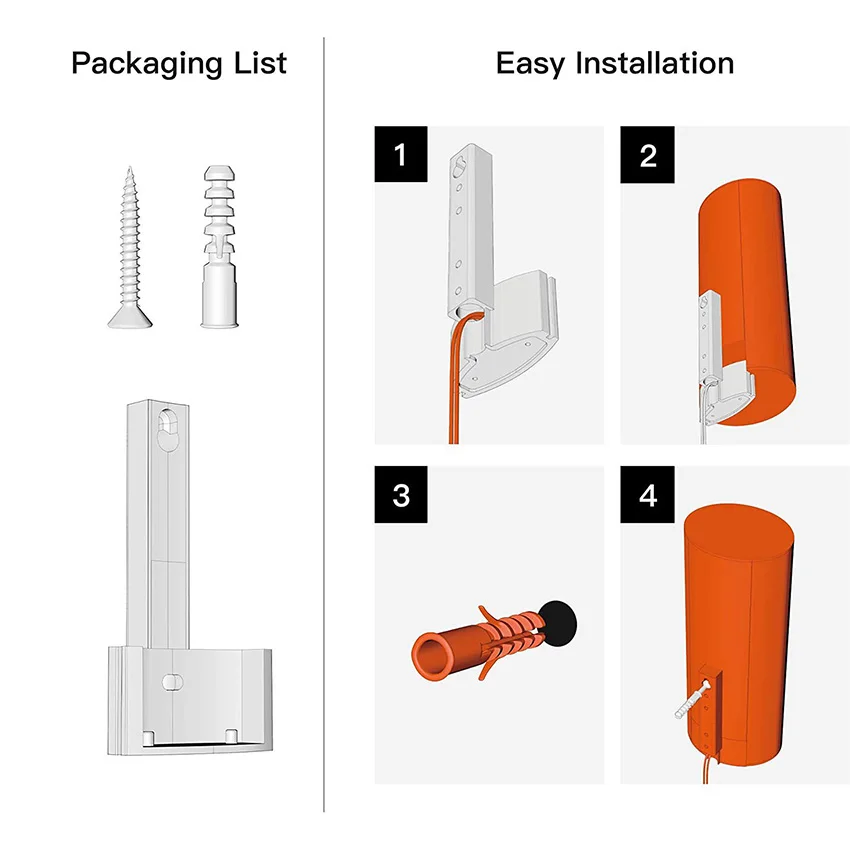 Packaging List

Easy Installation

1

2

3

4