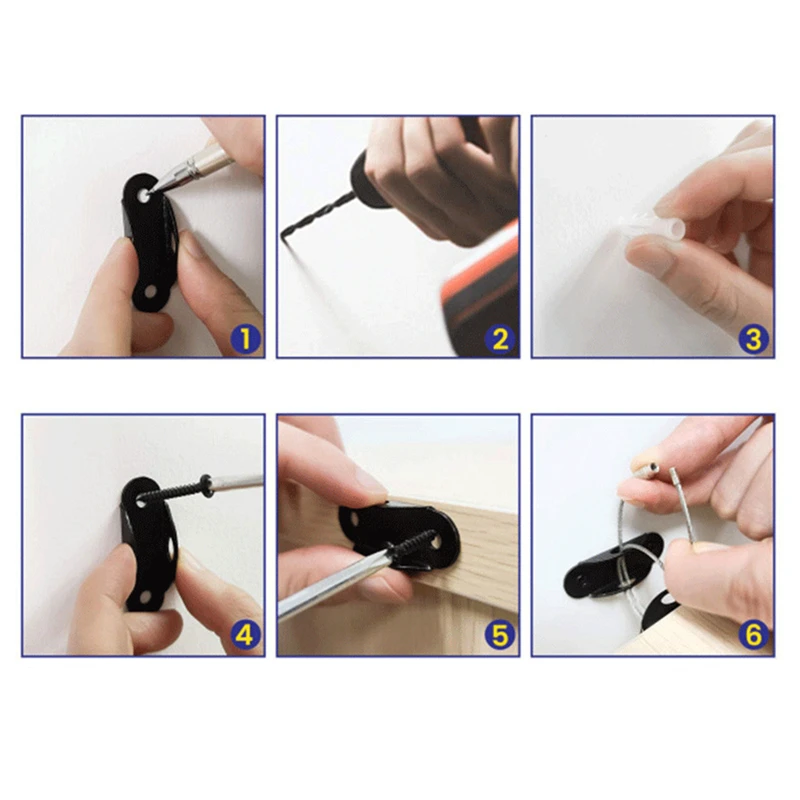 1

2

3

4

5

6