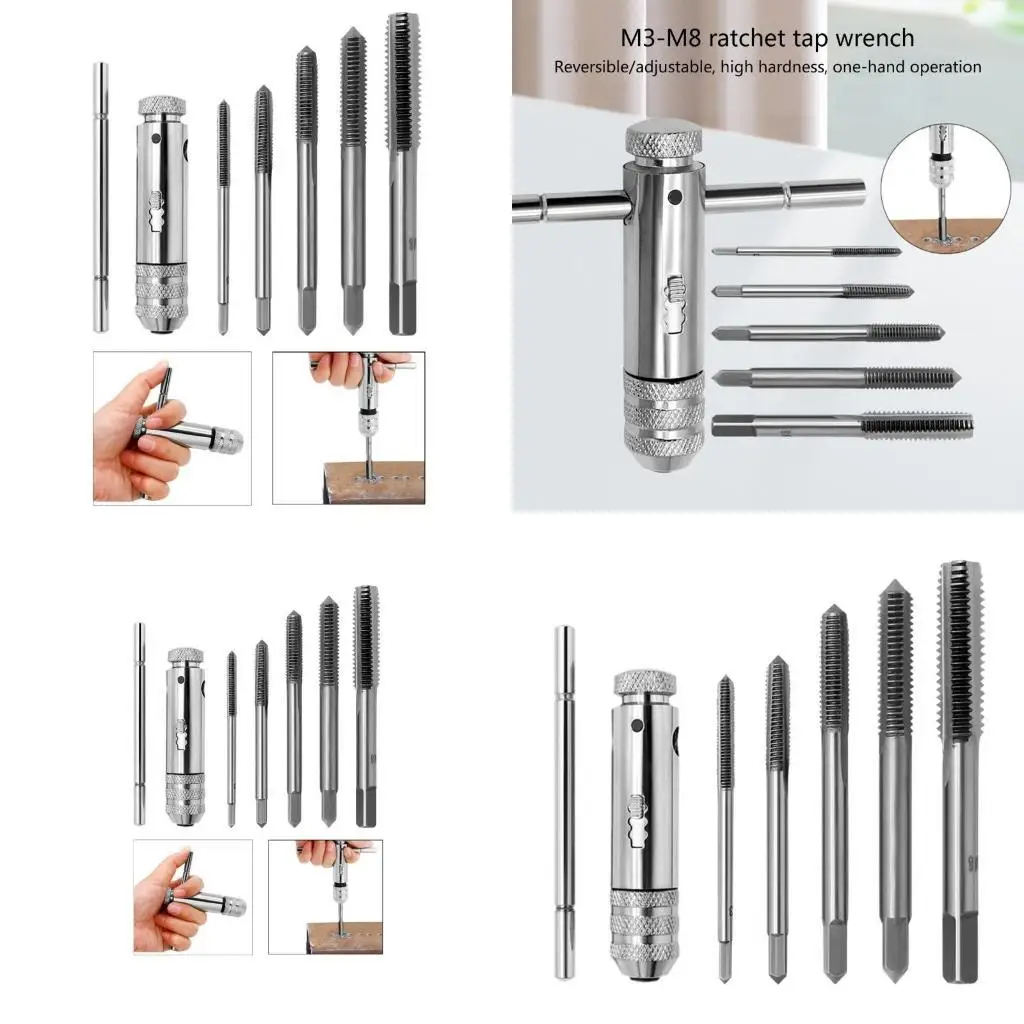 M3-M8 ratchet tap wrench
Reversible/adjustable, high hardness, one-hand operation