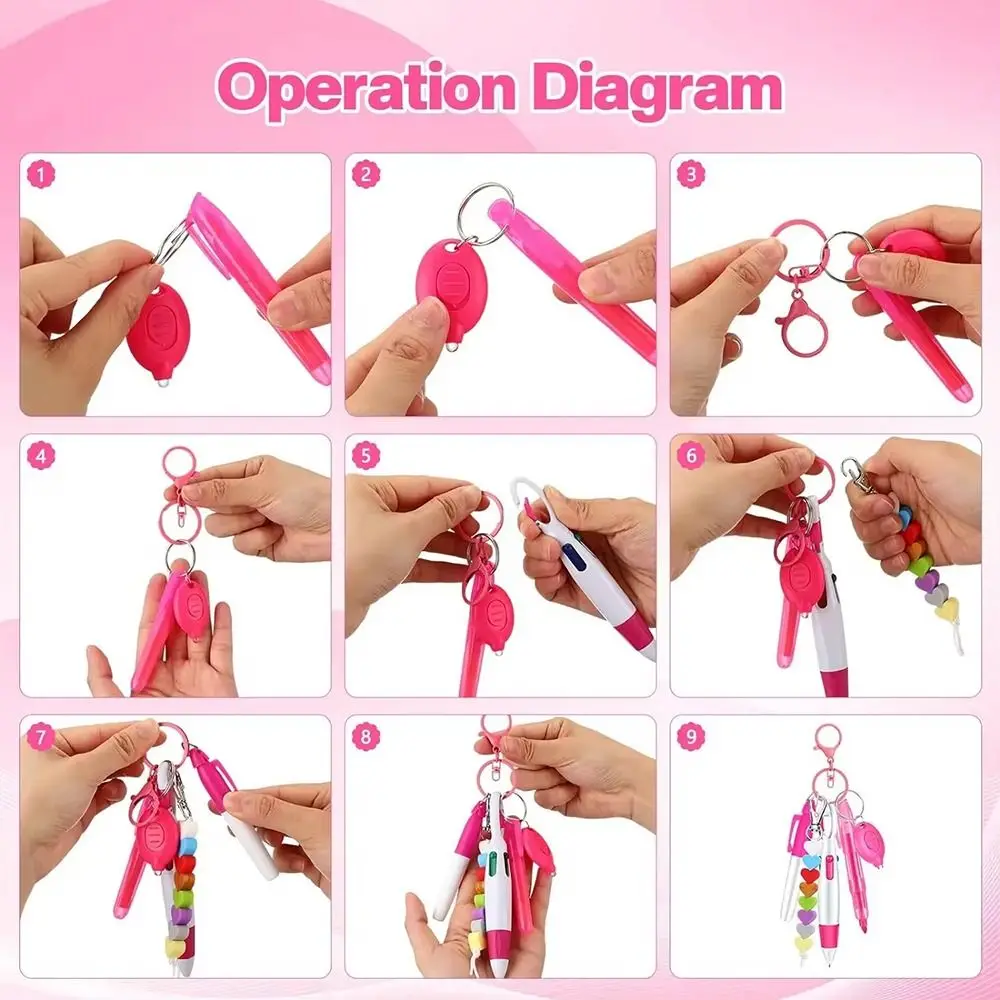 Operation Diagram

1

2

3

4

5

6

7

8

9