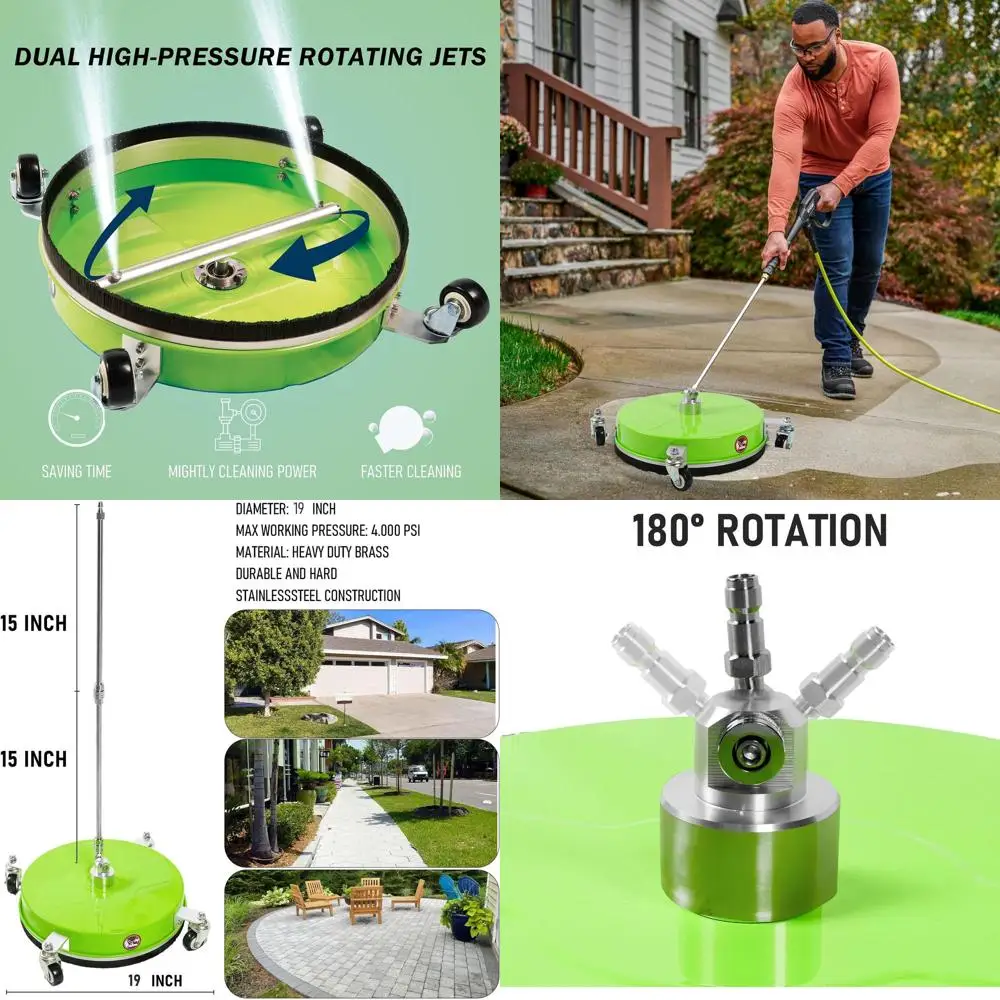 DUAL HIGH-PRESSURE ROTATING JETS

SAVING TIME

MIGHTLY CLEANING POWER

FASTER CLEANING

15 INCH

15 INCH

19 INCH

DIAMETER: 19 INCH
MAX WORKING PRESSURE: 4.000 PSI
MATERIAL: HEAVY DUTY BRASS
DURABLE AND HARD
STAINLESSSTEEL CONSTRUCTION

180° ROTATION