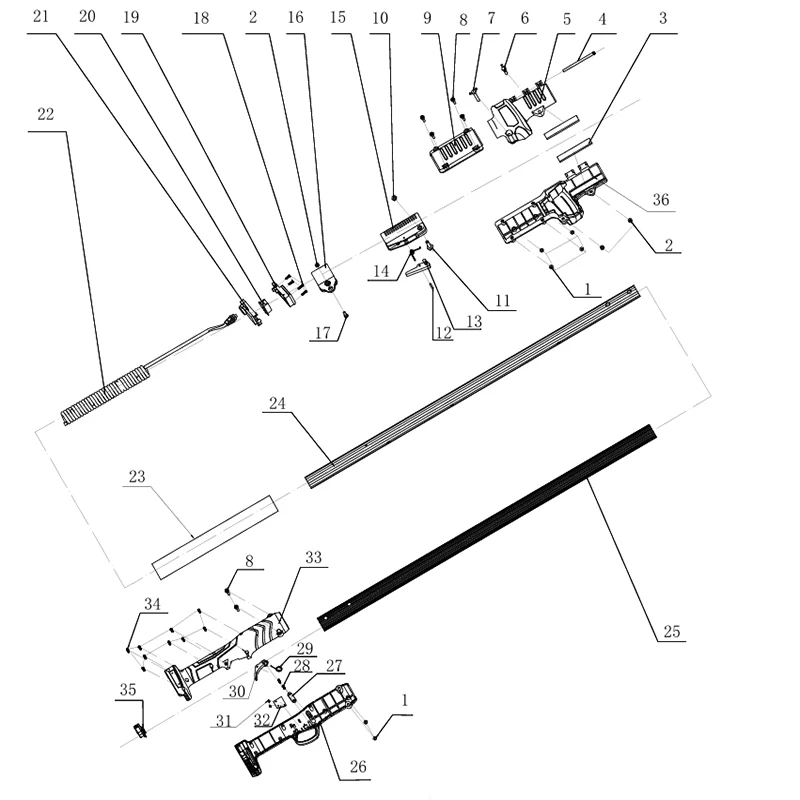 21 20 19 18 2 16 15 10 9 8 7 6 5 4 3

22

36

2

14

11

1

17

12 13

24

23

8

33

34

25

29

28 27

30

35

31 32

1

26