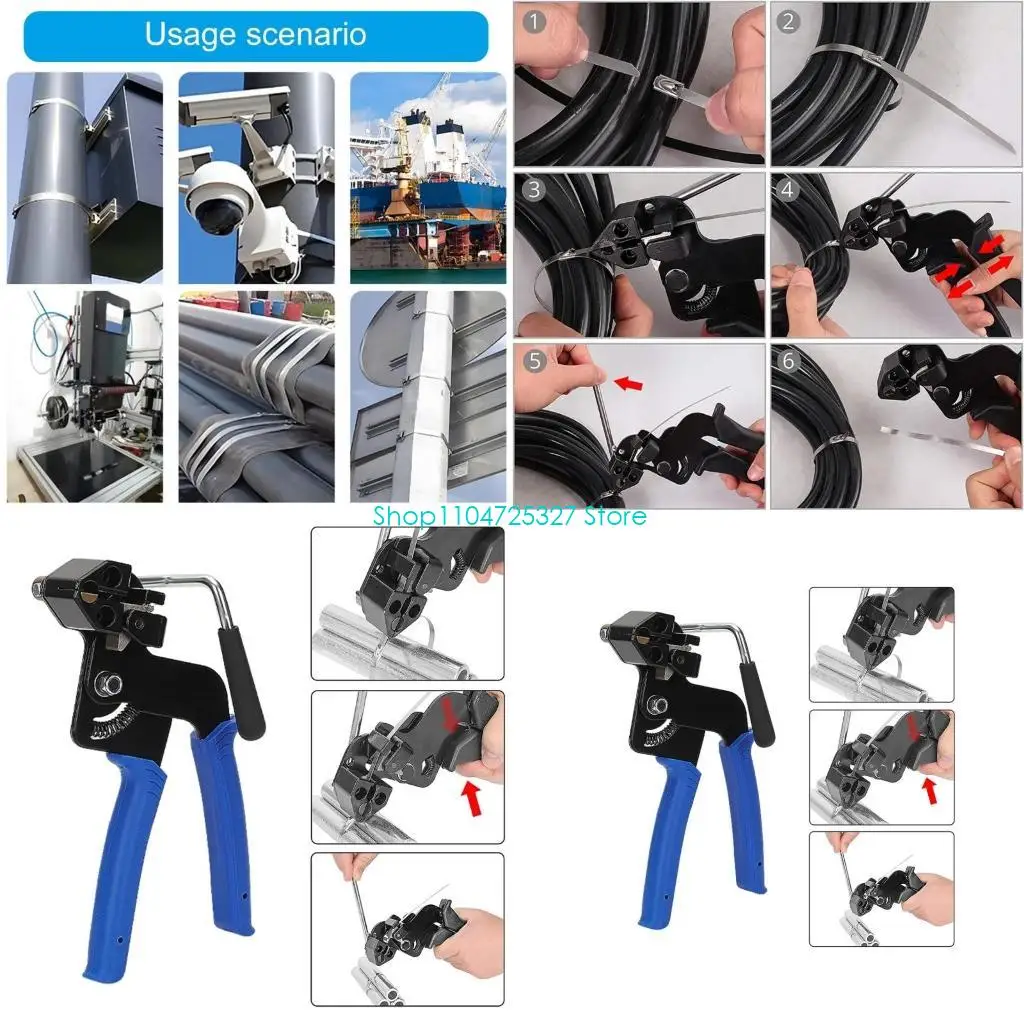 Usage scenario

1

2

3

4

5

6

Shop1104725327 Store