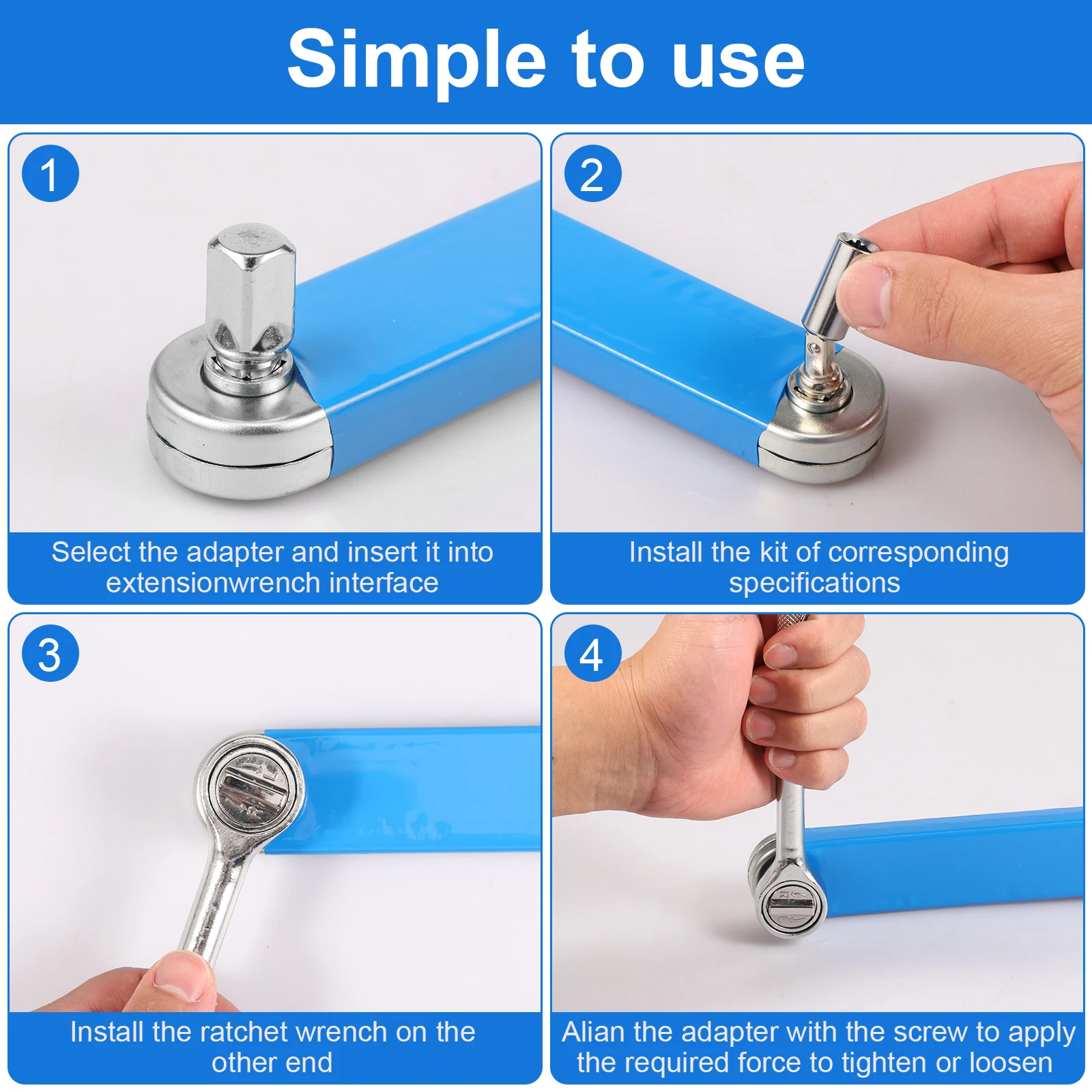 Simple to use

1

Select the adapter and insert it into extensionwrench interface

2

Install the kit of corresponding specifications

3

Install the ratchet wrench on the other end

4

Alian the adapter with the screw to apply the required force to tighten or loosen