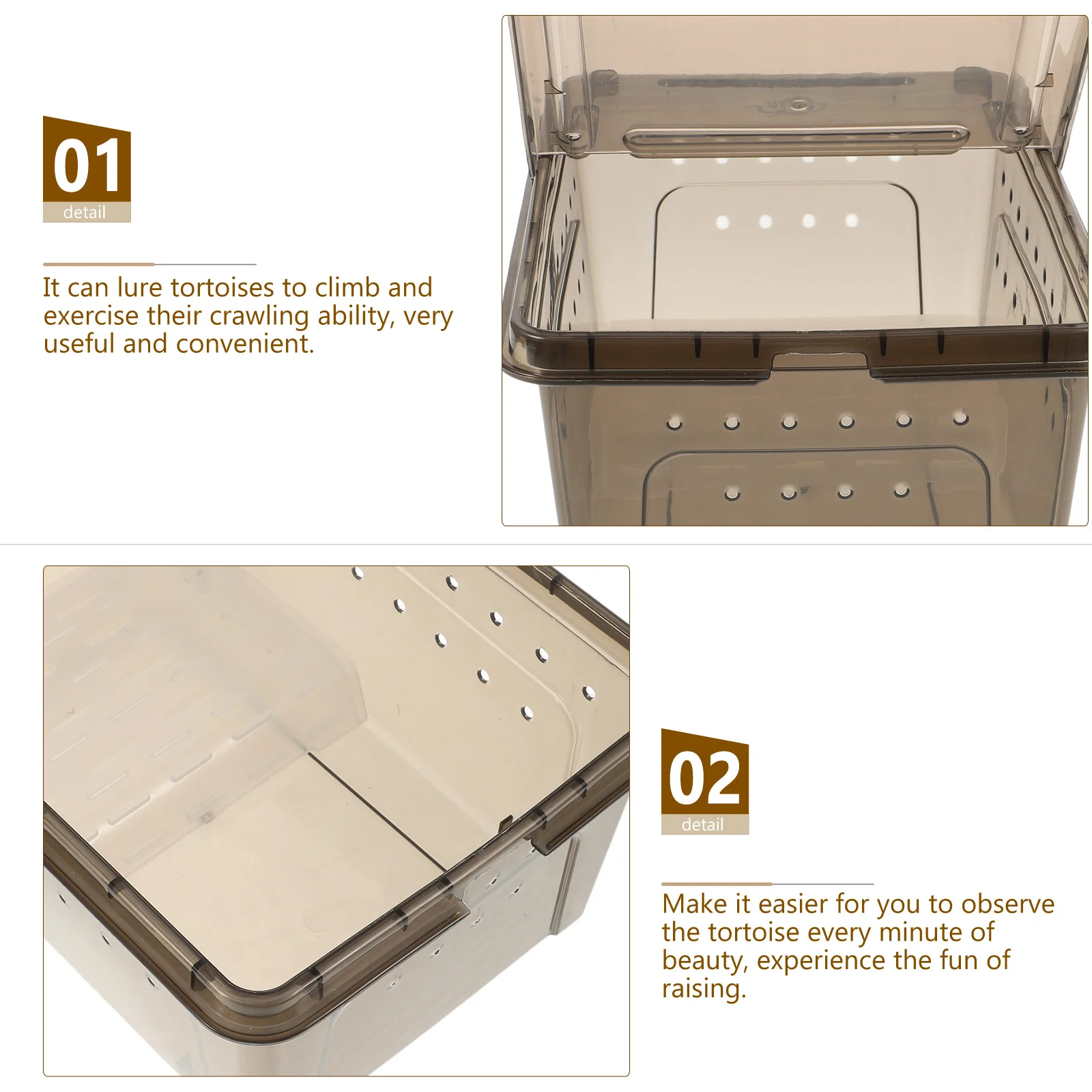 01
detail

It can lure tortoises to climb and exercise their crawling ability, very useful and convenient.

02
detail

Make it easier for you to observe the tortoise every minute of beauty, experience the fun of raising.