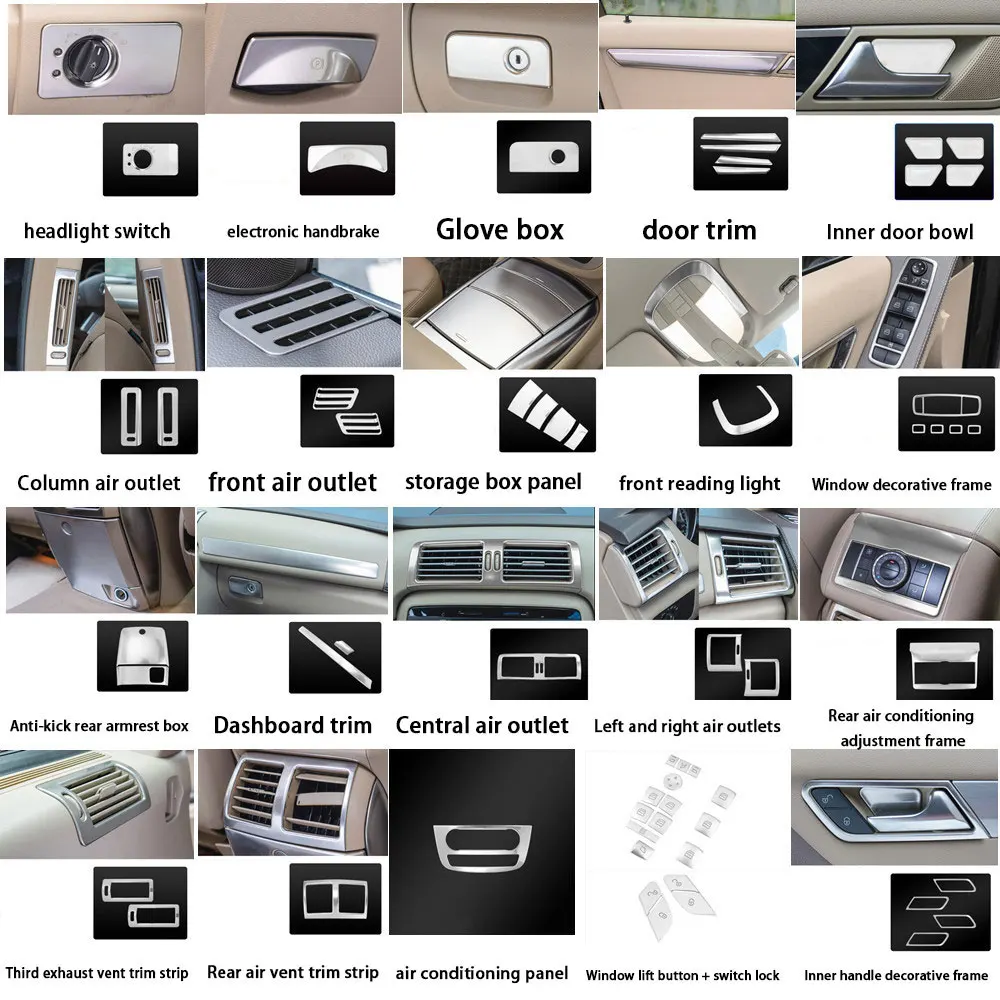 headlight switch
electronic handbrake
Glove box
door trim
Inner door bowl

Column air outlet
front air outlet
storage box panel
front reading light
Window decorative frame

Anti-kick rear armrest box
Dashboard trim
Central air outlet
Left and right air outlets
Rear air conditioning adjustment frame

Third exhaust vent trim strip
Rear air vent trim strip
air conditioning panel
Window lift button + switch lock
Inner handle decorative frame