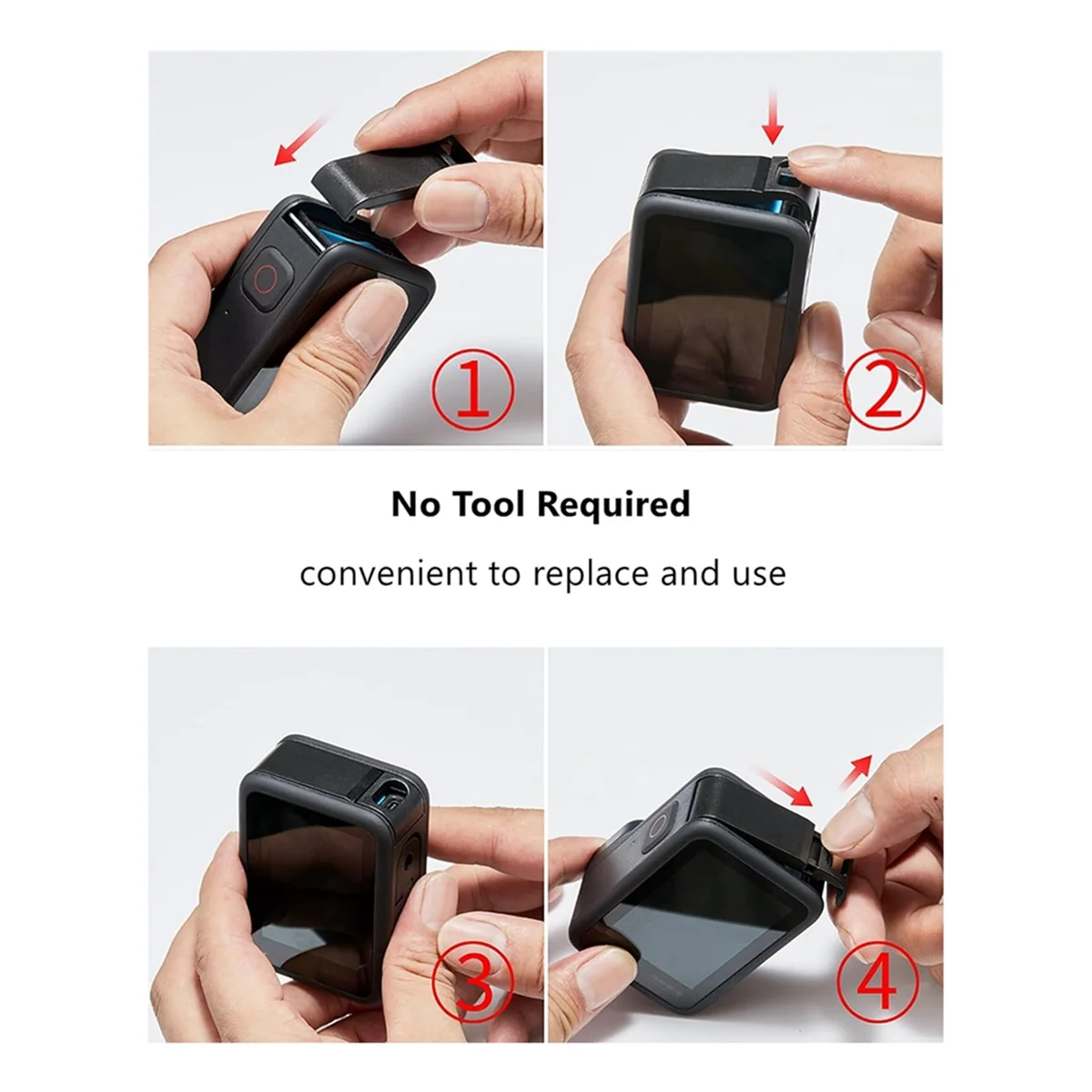 ①

②

No Tool Required

convenient to replace and use

③

④