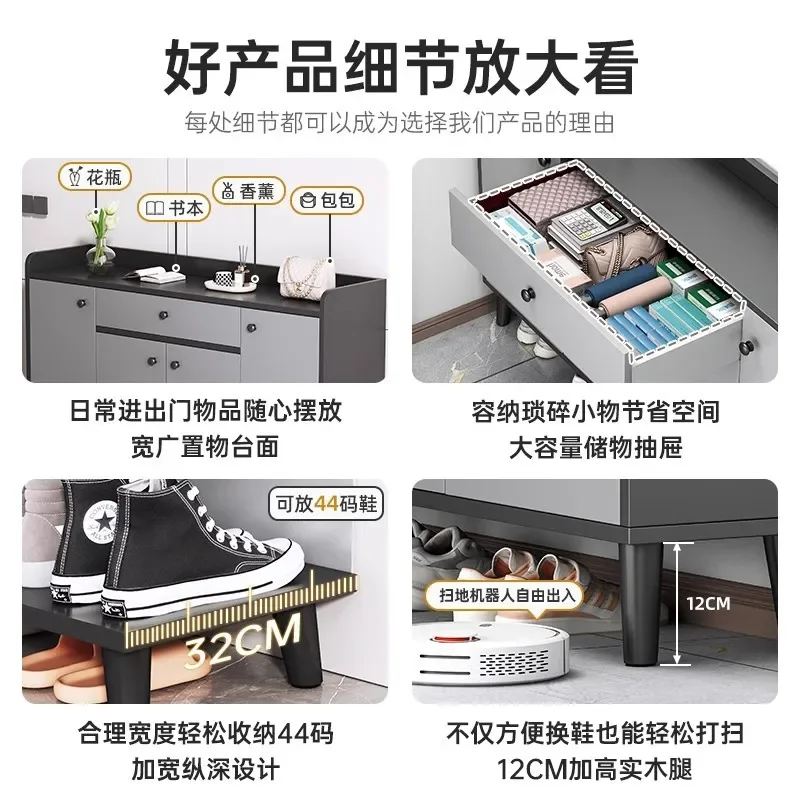 好产品细节放大看

每处细节都可以成为选择我们产品的理由

花瓶

书本

香薰

包包

日常进出门物品随心摆放

宽广置物台面

容纳琐碎小物节省空间

大容量储物抽屉

可放44码鞋

CONVERSE ALL STAR

32CM

合理宽度轻松收纳44码

加宽纵深设计

扫地机器人自由出入

12CM

不仅方便换鞋也能轻松打扫

12CM加高实木腿