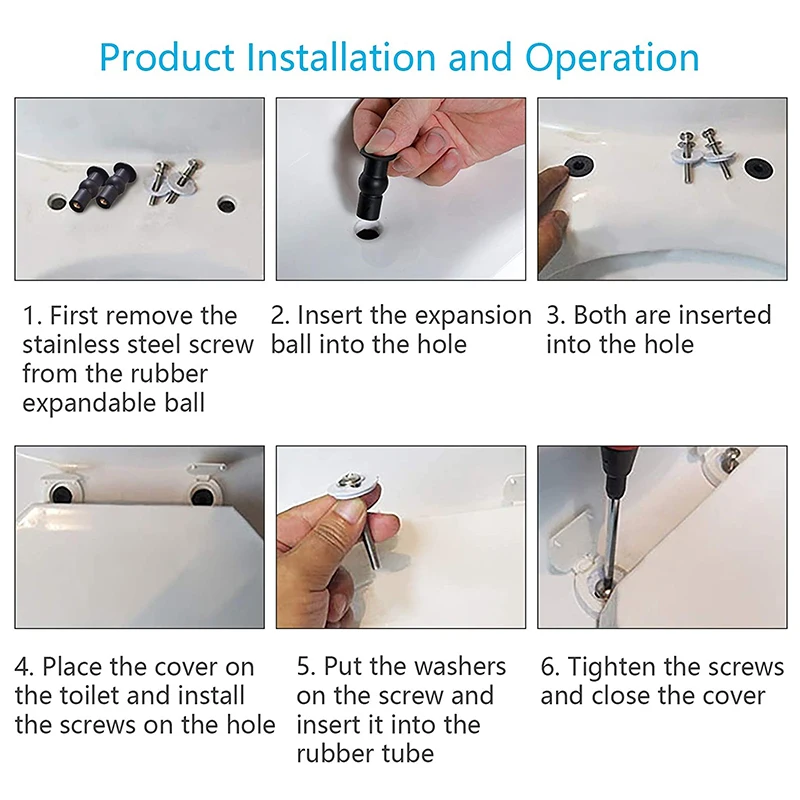 Product Installation and Operation

1. First remove the stainless steel screw from the rubber expandable ball

2. Insert the expansion ball into the hole

3. Both are inserted into the hole

4. Place the cover on the toilet and install the screws on the hole

5. Put the washers on the screw and insert it into the rubber tube

6. Tighten the screws and close the cover