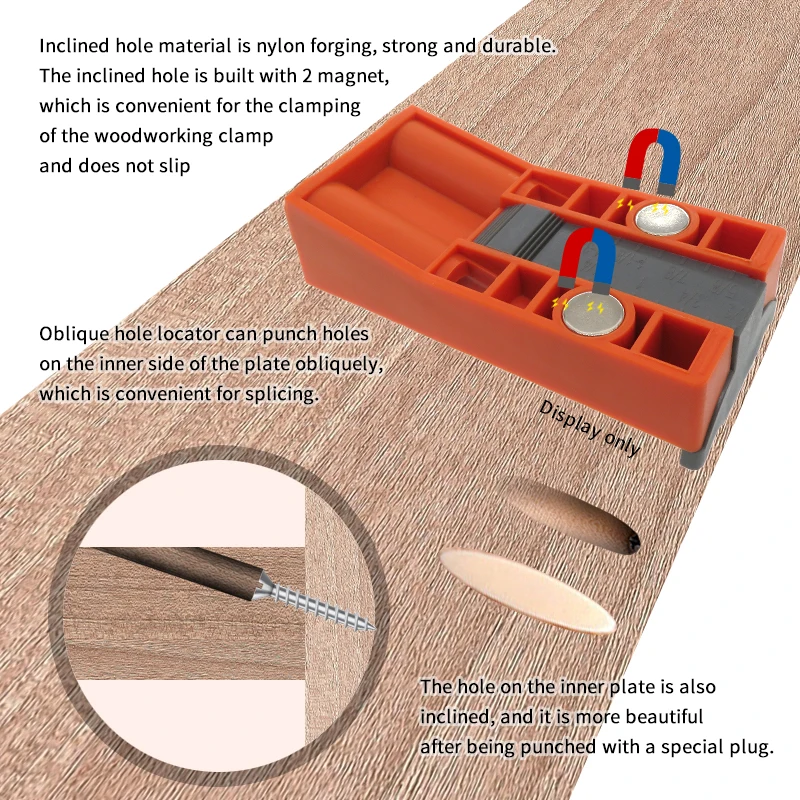 Inclined hole material is nylon forging, strong and durable.
The inclined hole is built with 2 magnet, which is convenient for the clamping of the woodworking clamp and does not slip

Oblique hole locator can punch holes on the inner side of the plate obliquely, which is convenient for splicing.

Display only

The hole on the inner plate is also inclined, and it is more beautiful after being punched with a special plug.