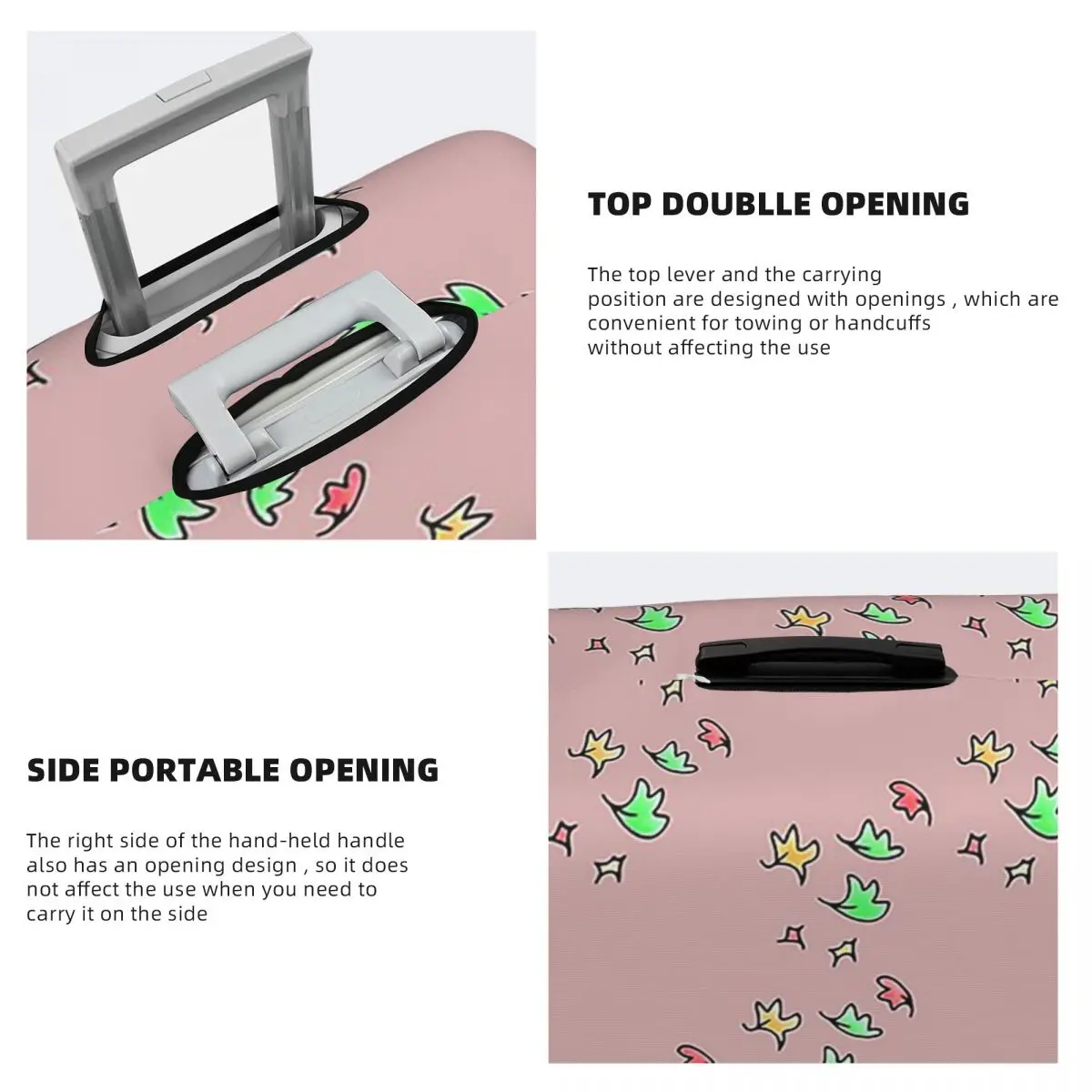 TOP DOUBLLE OPENING

The top lever and the carrying position are designed with openings , which are convenient for towing or handcuffs without affecting the use

SIDE PORTABLE OPENING

The right side of the hand-held handle also has an opening design , so it does not affect the use when you need to carry it on the side