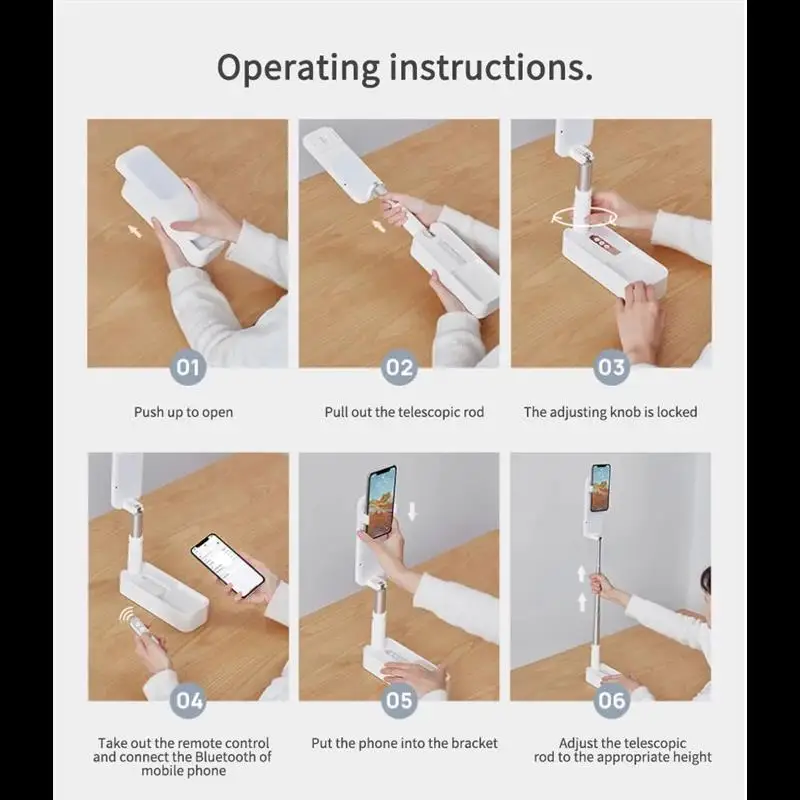 Operating instructions.

01
Push up to open

02
Pull out the telescopic rod

03
The adjusting knob is locked

04
Take out the remote control and connect the Bluetooth of mobile phone

05
Put the phone into the bracket

06
Adjust the telescopic rod to the appropriate height