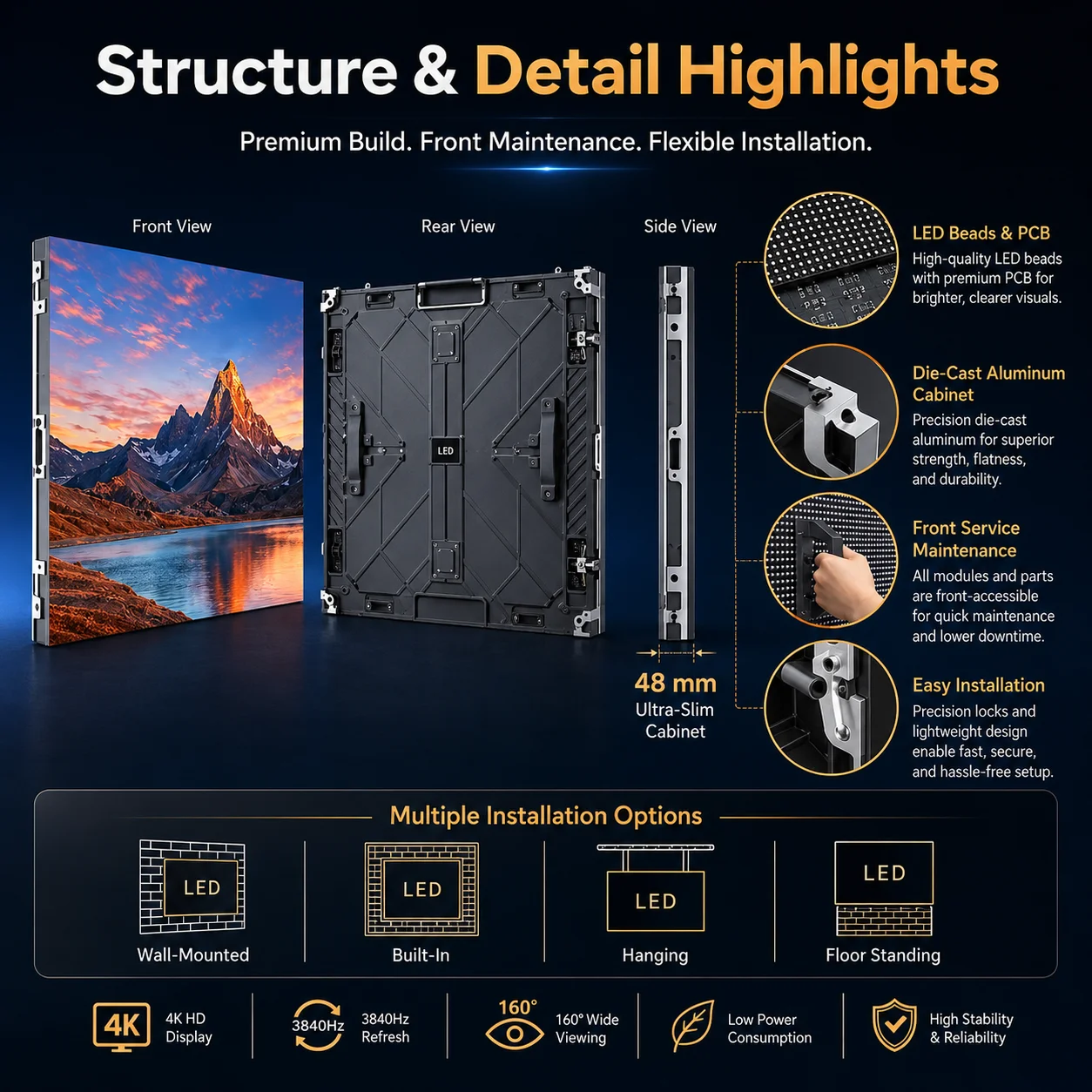 Structure & Detail Highlights

Premium Build. Front Maintenance. Flexible Installation.

Front View

Rear View

LED

Side View

48 mm
Ultra-Slim
Cabinet

LED Beads & PCB
High-quality LED beads with premium PCB for brighter, clearer visuals.

Die-Cast Aluminum Cabinet
Precision die-cast aluminum for superior strength, flatness, and durability.

Front Service Maintenance
All modules and parts are front-accessible for quick maintenance and lower downtime.

Easy Installation
Precision locks and lightweight design enable fast, secure, and hassle-free setup.

Multiple Installation Options

LED
Wall-Mounted

LED
Built-In

LED
Hanging

LED
Floor Standing

4K
4K HD
Display

3840Hz
3840Hz
Refresh

160°
160° Wide
Viewing

Low Power
Consumption

High Stability
& Reliability