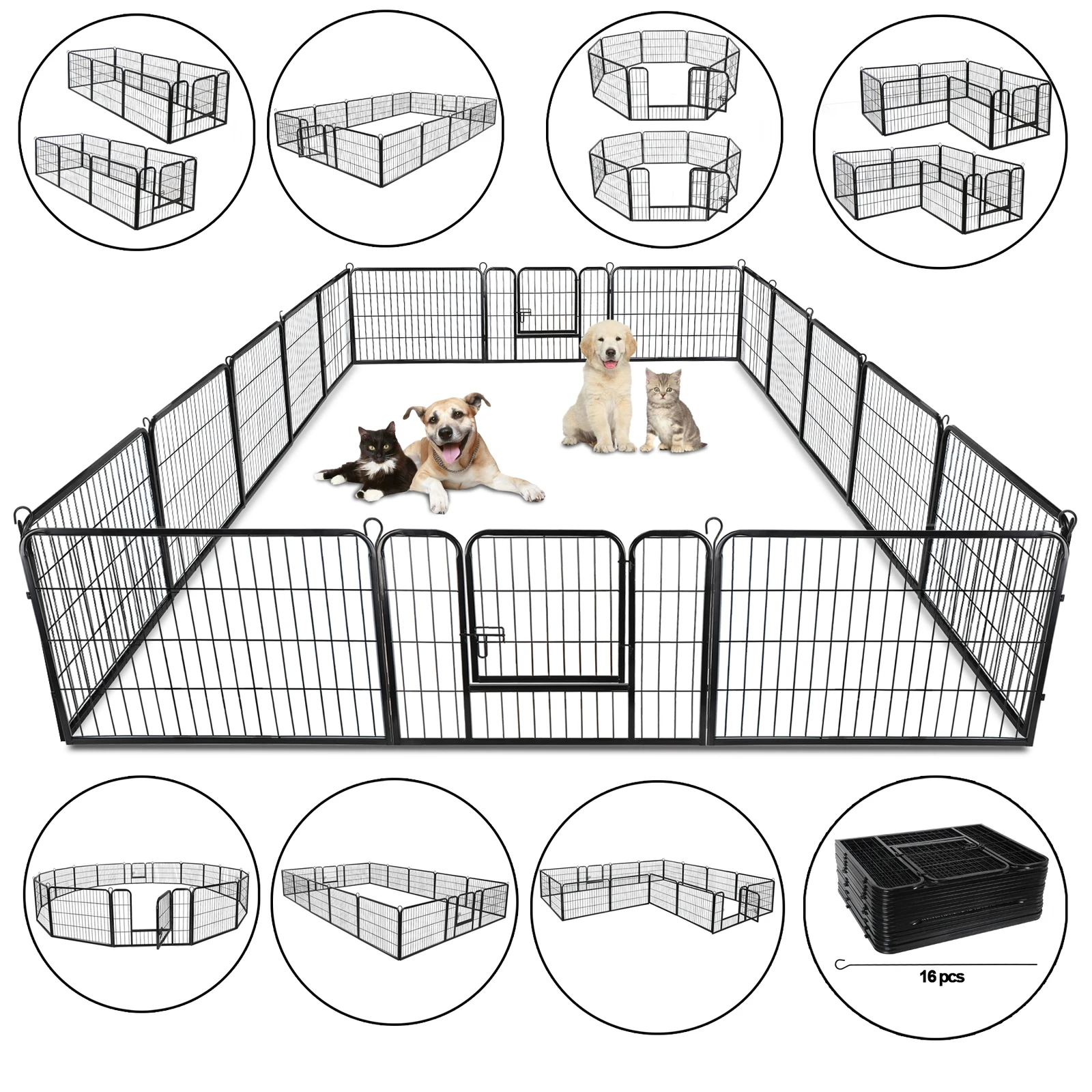 16 pcs