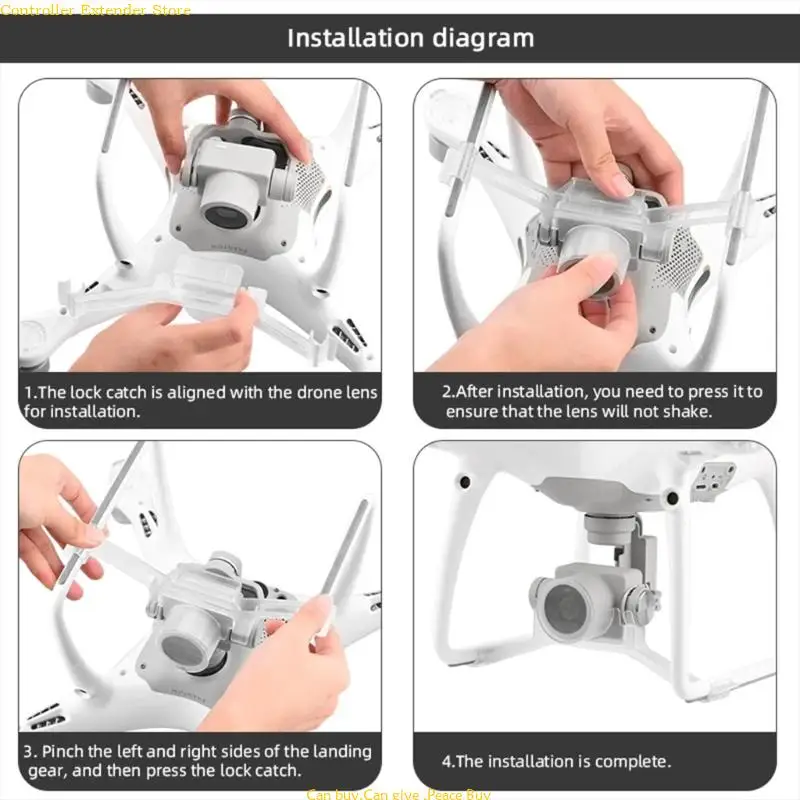 Controller Extender Store

Installation diagram

1.The lock catch is aligned with the drone lens for installation.

2.After installation, you need to press it to ensure that the lens will not shake.

3. Pinch the left and right sides of the landing gear, and then press the lock catch.

4.The installation is complete.

Can buy,Can give ,Peace Buy