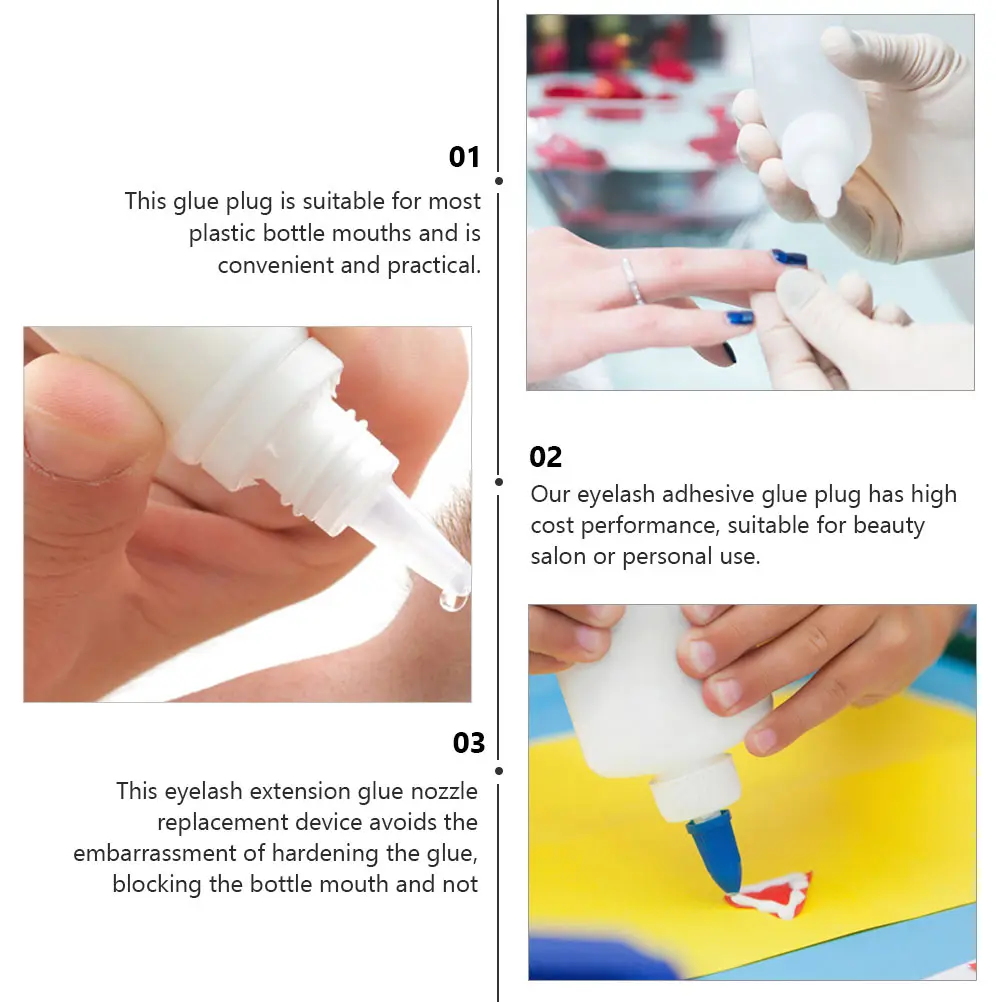 01

This glue plug is suitable for most plastic bottle mouths and is convenient and practical.

02

Our eyelash adhesive glue plug has high cost performance, suitable for beauty salon or personal use.

03

This eyelash extension glue nozzle replacement device avoids the embarrassment of hardening the glue, blocking the bottle mouth and not