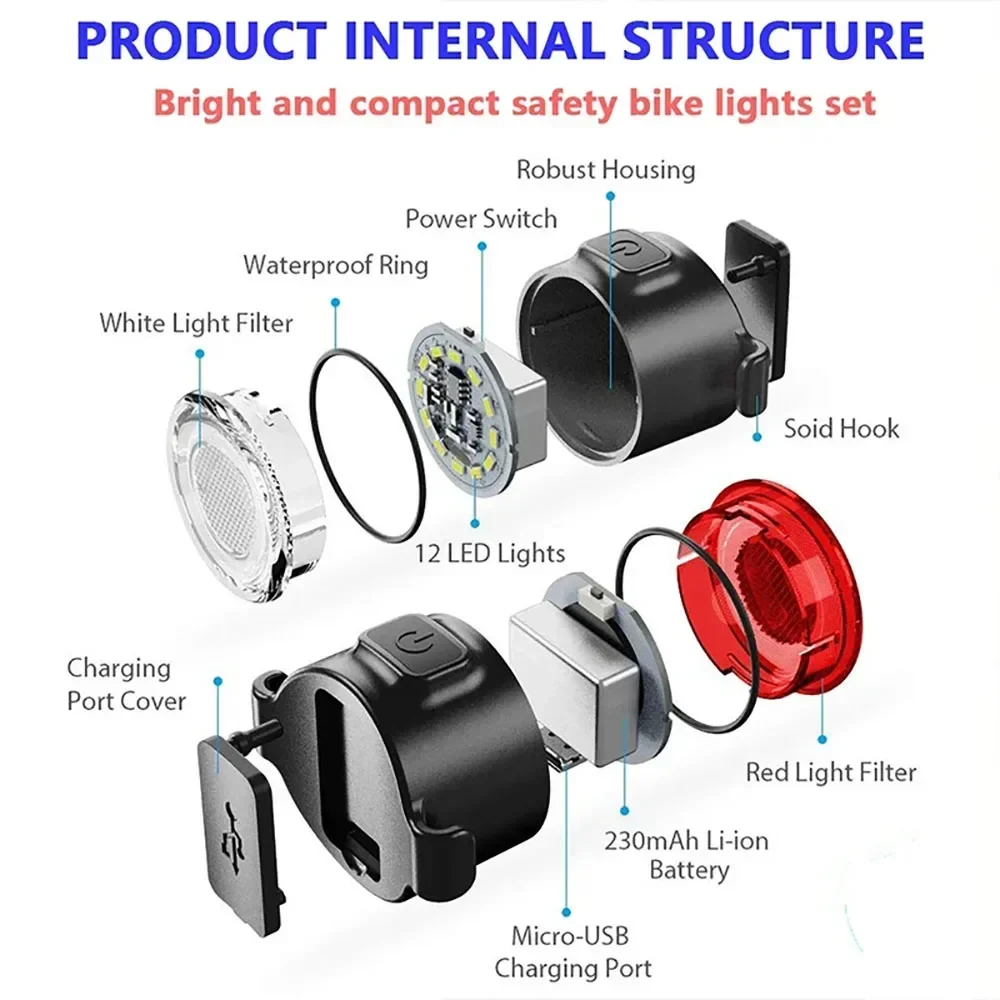 PRODUCT INTERNAL STRUCTURE

Bright and compact safety bike lights set

Robust Housing

Power Switch

Waterproof Ring

White Light Filter

Soid Hook

12 LED Lights

Charging Port Cover

Red Light Filter

230mAh Li-ion Battery

Micro-USB Charging Port