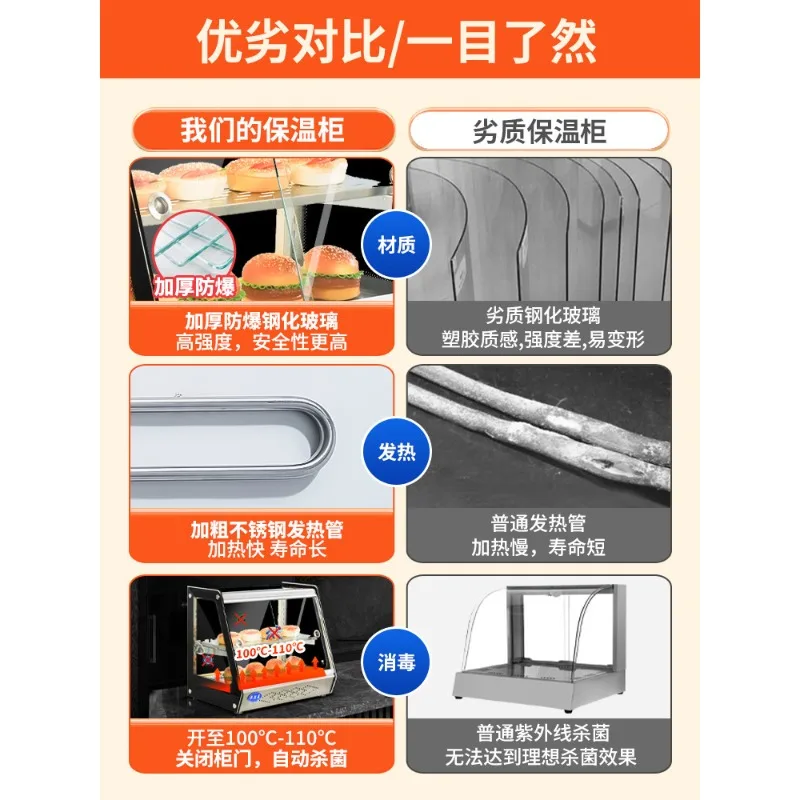 优劣对比/一目了然

我们的保温柜

劣质保温柜

加厚防爆

材质

加厚防爆钢化玻璃
高强度，安全性更高

劣质钢化玻璃
塑胶质感,强度差,易变形

发热

加粗不锈钢发热管
加热快 寿命长

普通发热管
加热慢，寿命短

100°C-110°C

消毒

开至100°C-110°C
关闭柜门，自动杀菌

普通紫外线杀菌
无法达到理想杀菌效果