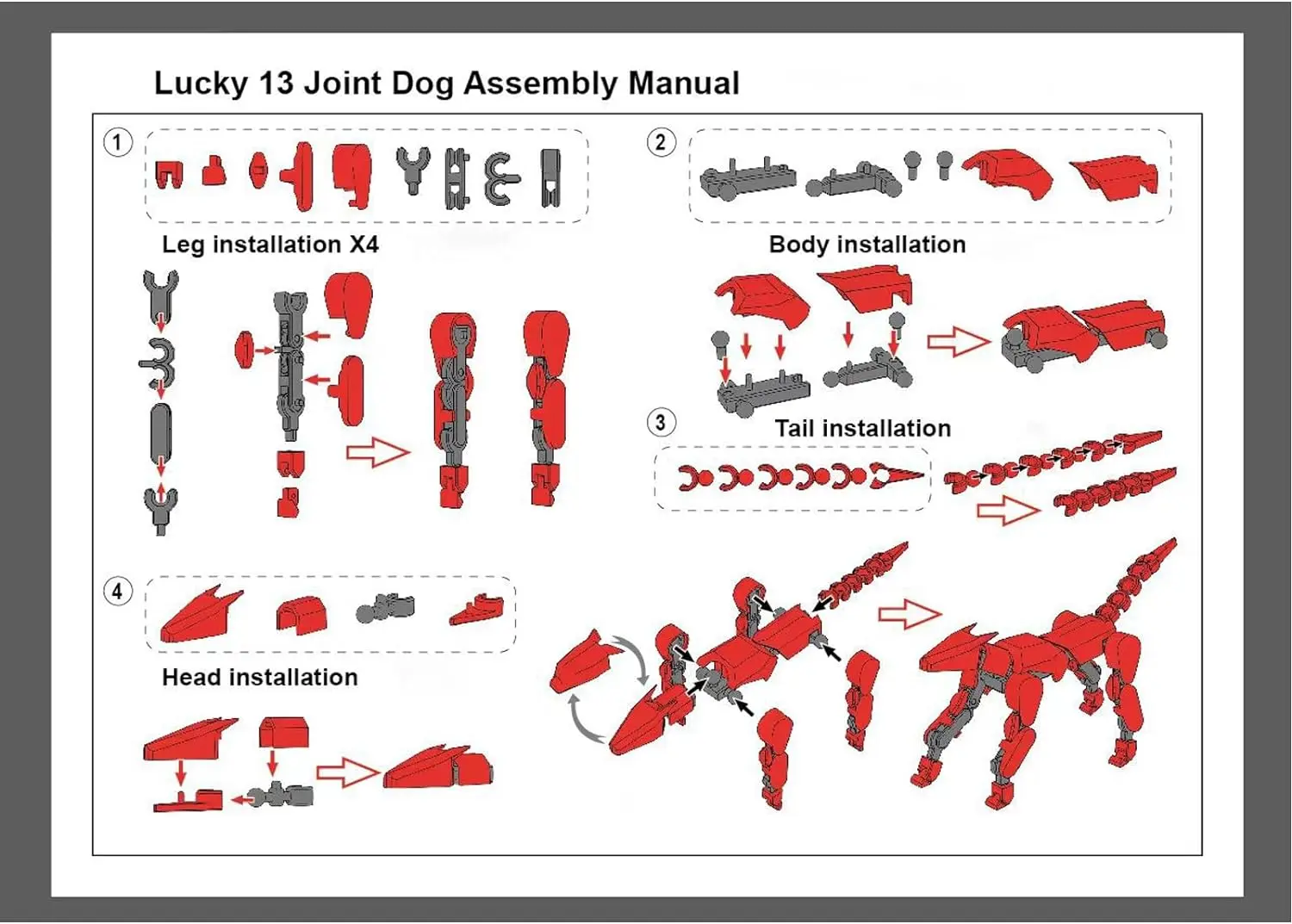 Lucky 13 Joint Dog Assembly Manual

1

Leg installation X4

2

Body installation

3

Tail installation

4

Head installation