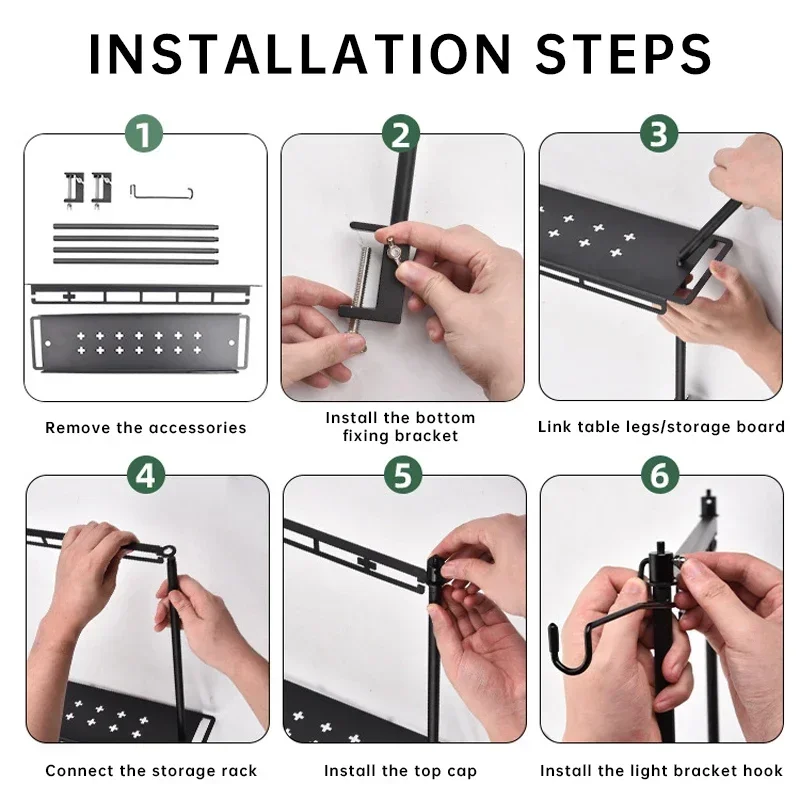 INSTALLATION STEPS

1

Remove the accessories

2

Install the bottom fixing bracket

3

Link table legs/storage board

4

Connect the storage rack

5

Install the top cap

6

Install the light bracket hook