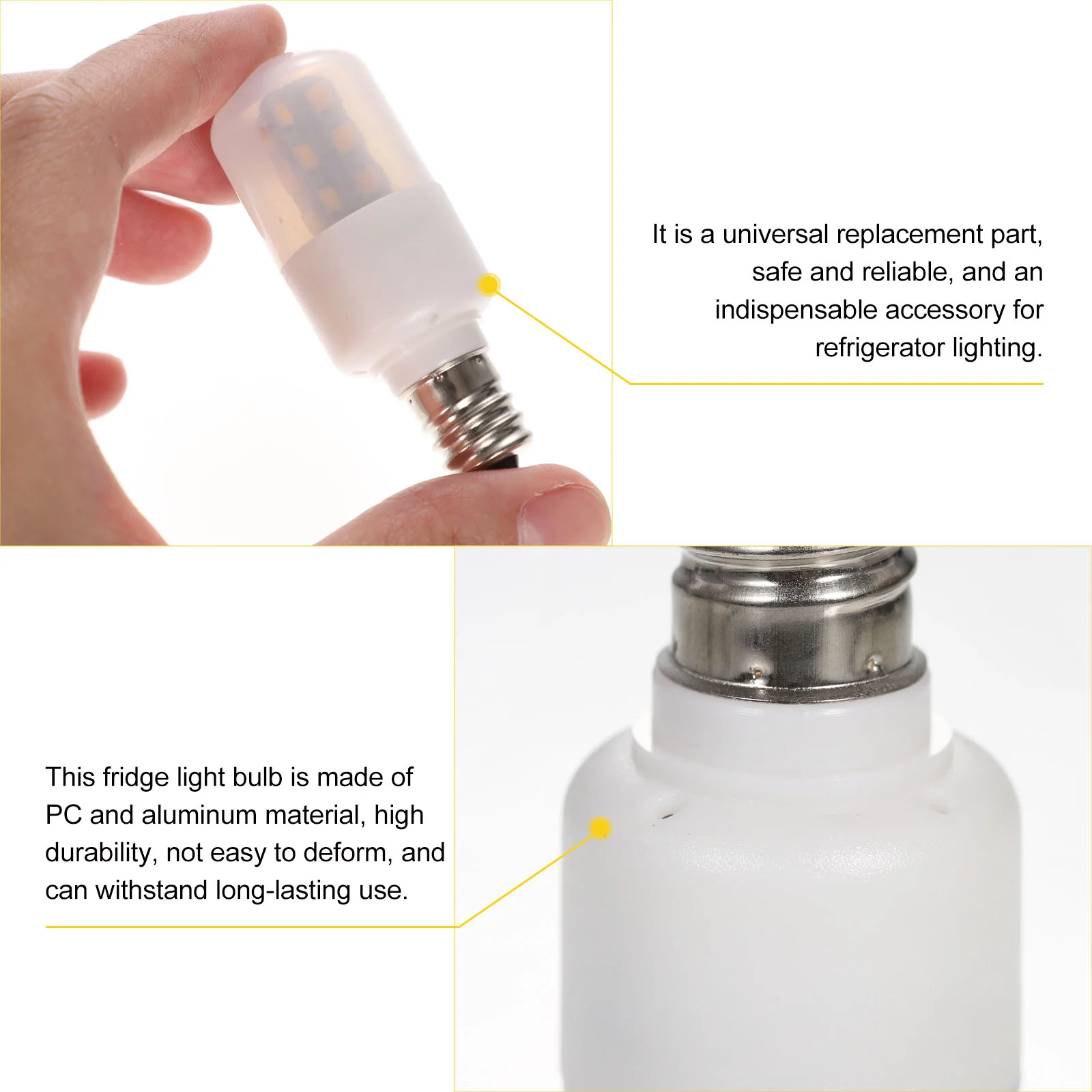 It is a universal replacement part, safe and reliable, and an indispensable accessory for refrigerator lighting.

This fridge light bulb is made of PC and aluminum material, high durability, not easy to deform, and can withstand long-lasting use.