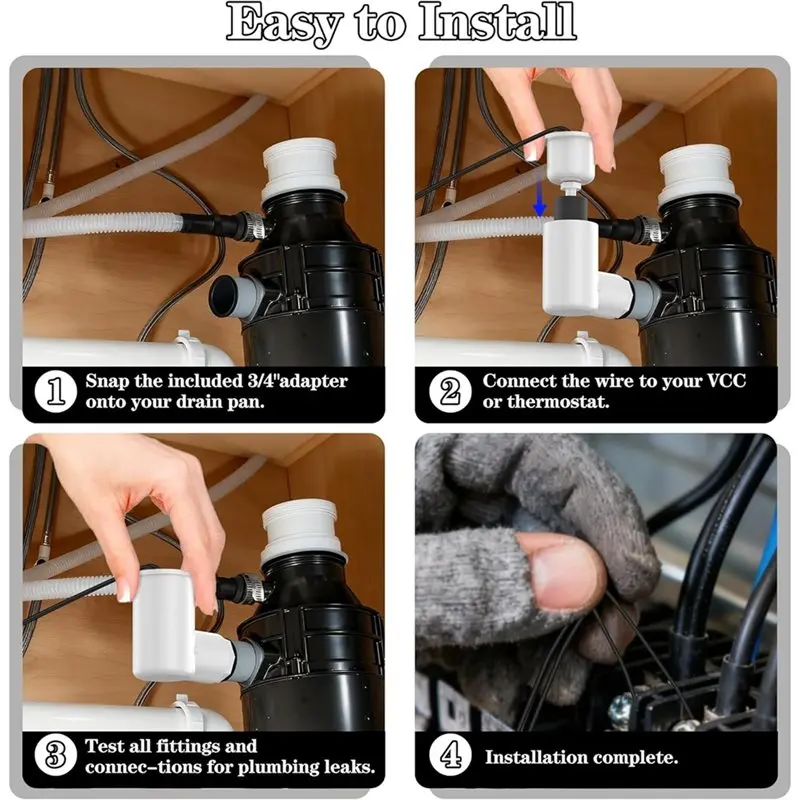 Easy to Install

1 Snap the included 3/4"adapter onto your drain pan.

2 Connect the wire to your VCC or thermostat.

3 Test all fittings and connec-tions for plumbing leaks.

4 Installation complete.