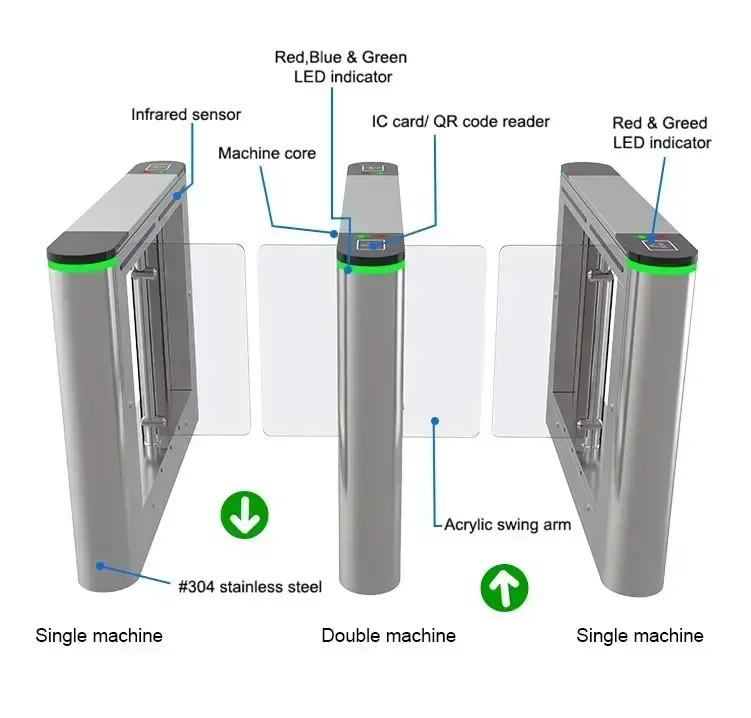 Red,Blue & Green
LED indicator

Infrared sensor

IC card/ QR code reader

Red & Greed
LED indicator

Machine core

Acrylic swing arm

#304 stainless steel

Single machine

Double machine

Single machine