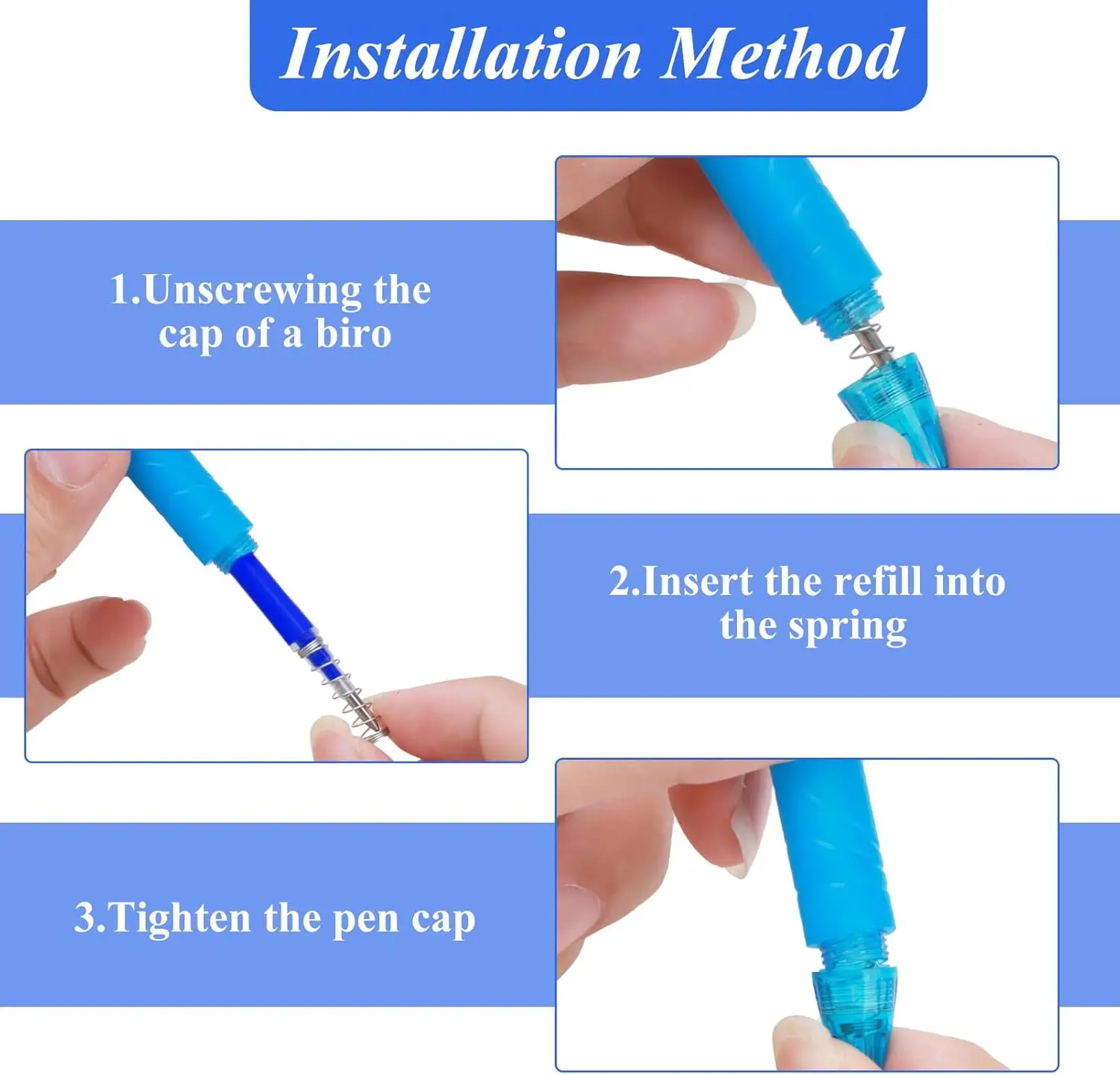 Installation Method

1.Unscrewing the cap of a biro

2.Insert the refill into the spring

3.Tighten the pen cap