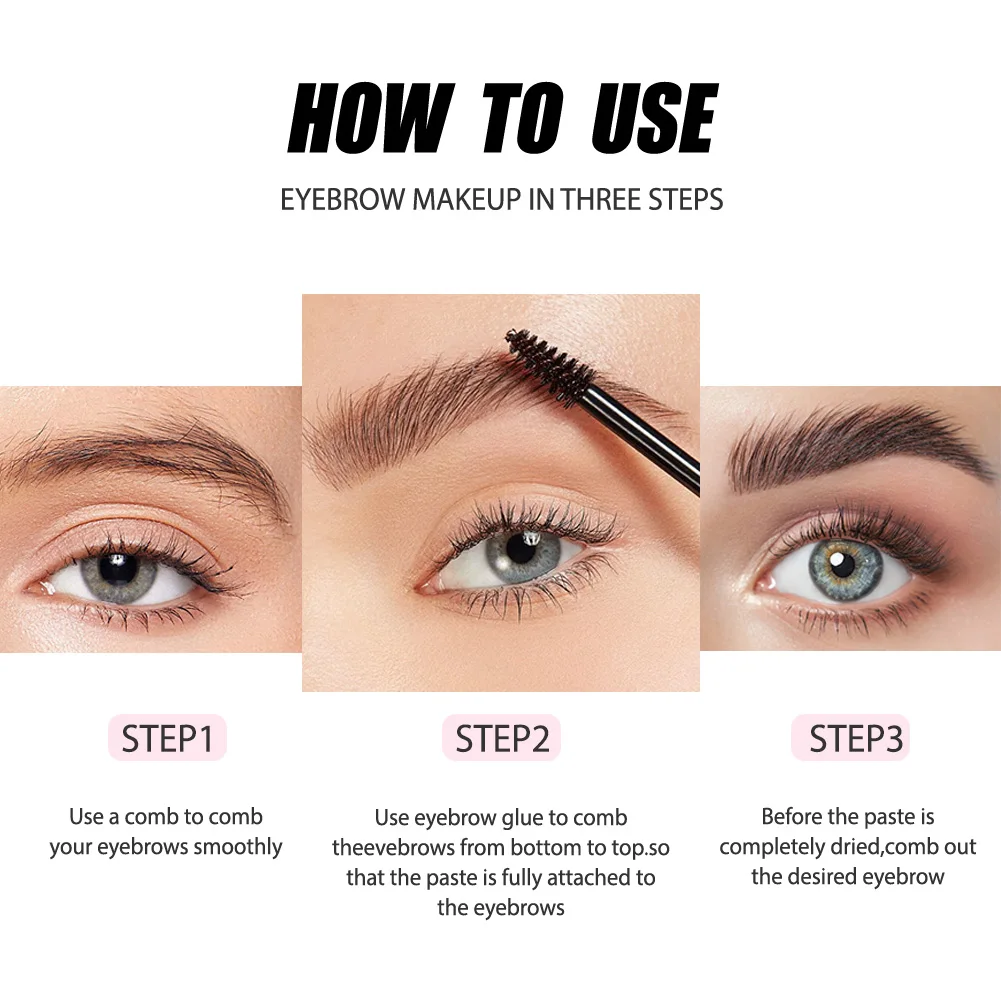 HOW TO USE

EYEBROW MAKEUP IN THREE STEPS

STEP1

Use a comb to comb your eyebrows smoothly

STEP2

Use eyebrow glue to comb theevebrows from bottom to top.so that the paste is fully attached to the eyebrows

STEP3

Before the paste is completely dried,comb out the desired eyebrow