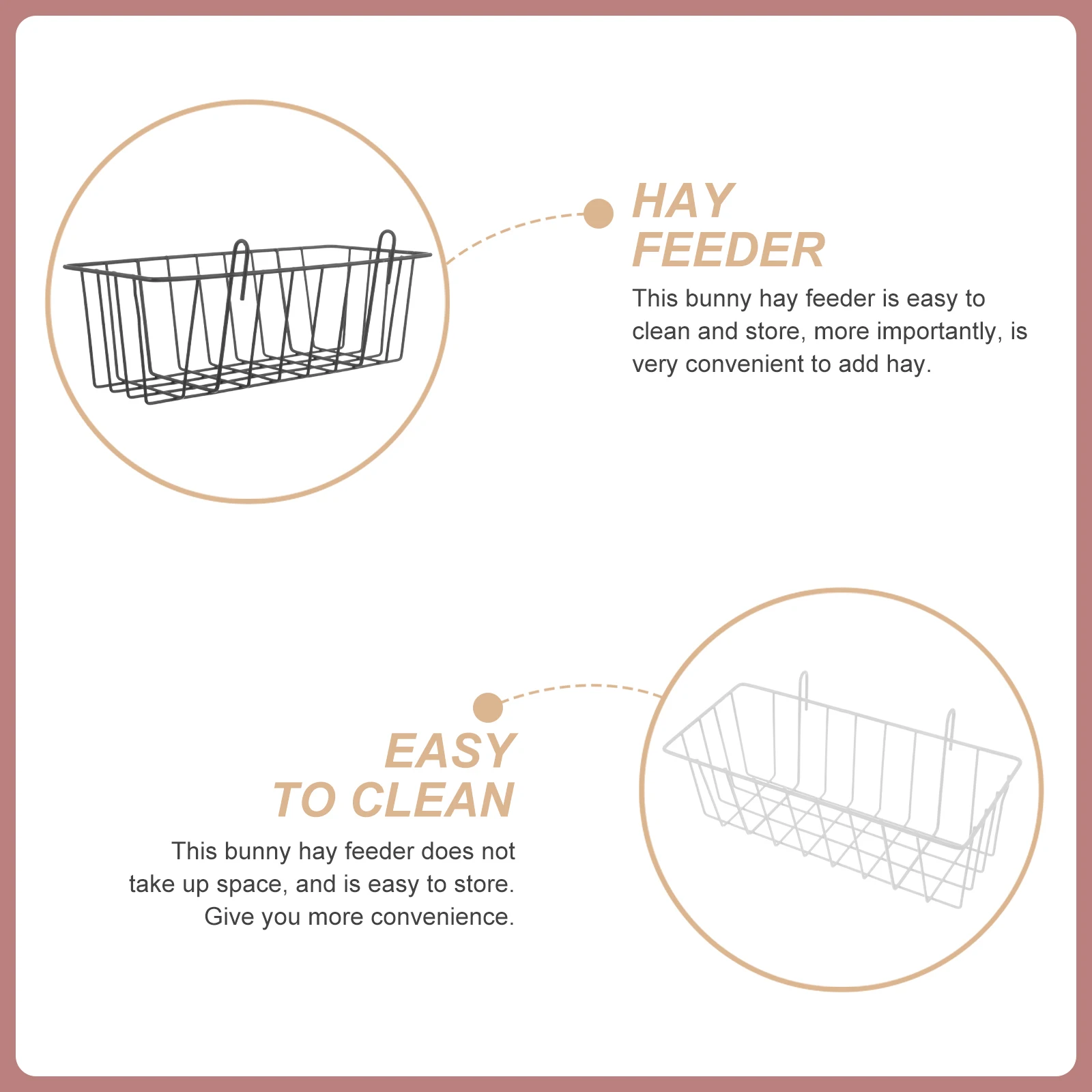 HAY FEEDER

This bunny hay feeder is easy to clean and store, more importantly, is very convenient to add hay.

EASY TO CLEAN

This bunny hay feeder does not take up space, and is easy to store. Give you more convenience.