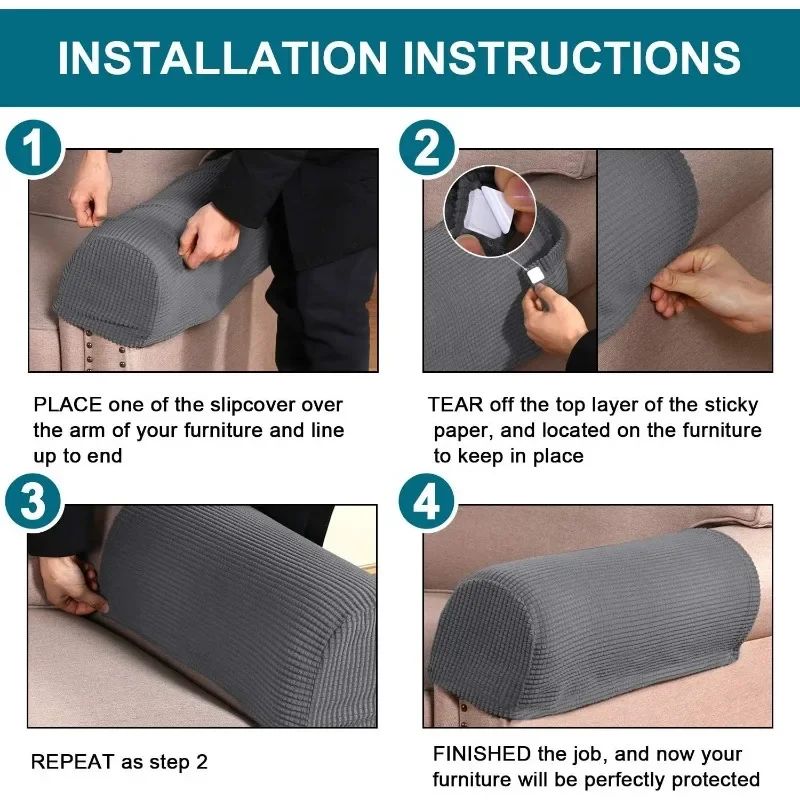 INSTALLATION INSTRUCTIONS

1

PLACE one of the slipcover over the arm of your furniture and line up to end

2

TEAR off the top layer of the sticky paper, and located on the furniture to keep in place

3

REPEAT as step 2

4

FINISHED the job, and now your furniture will be perfectly protected