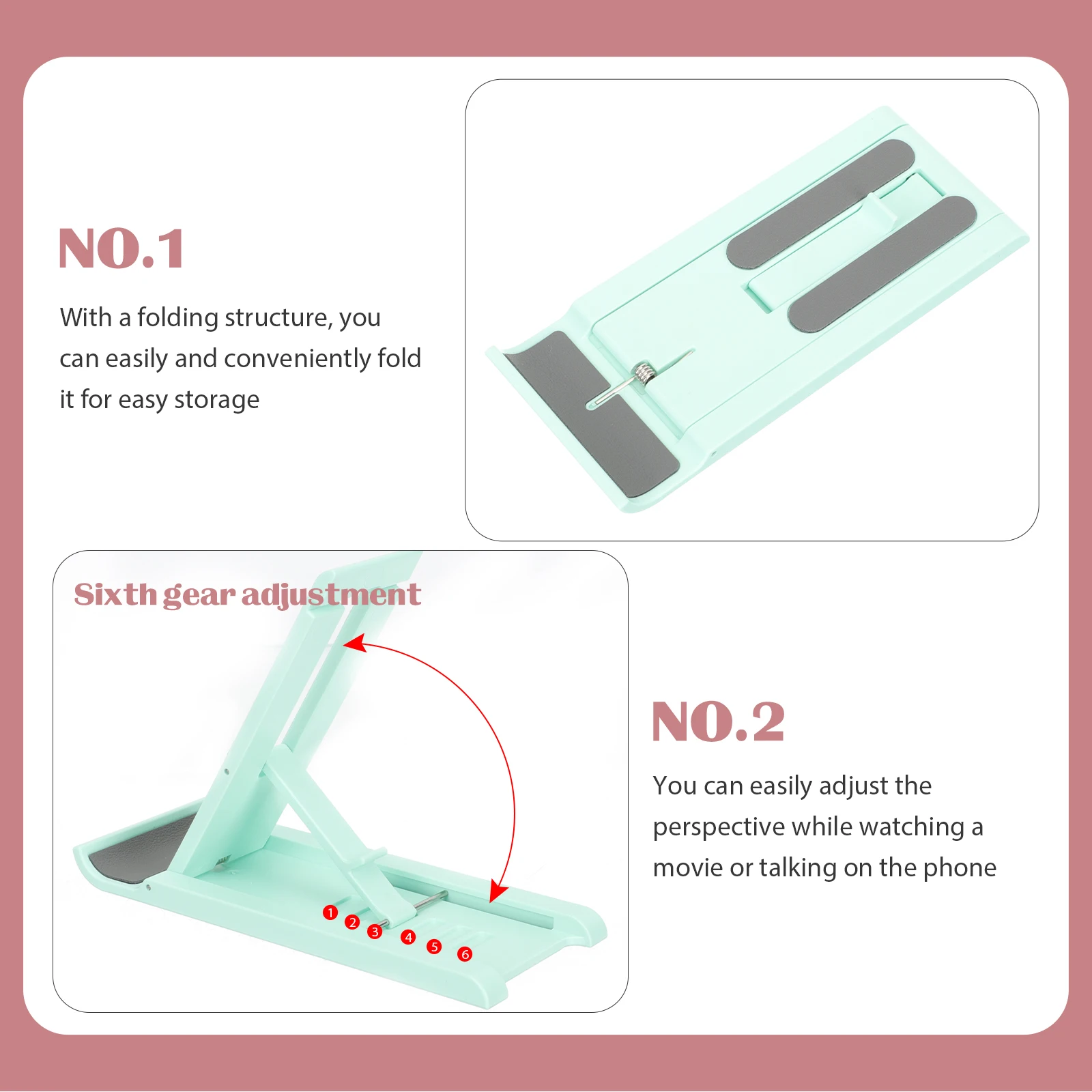 NO.1

With a folding structure, you can easily and conveniently fold it for easy storage

Sixth gear adjustment

1 2 3 4 5 6

NO.2

You can easily adjust the perspective while watching a movie or talking on the phone