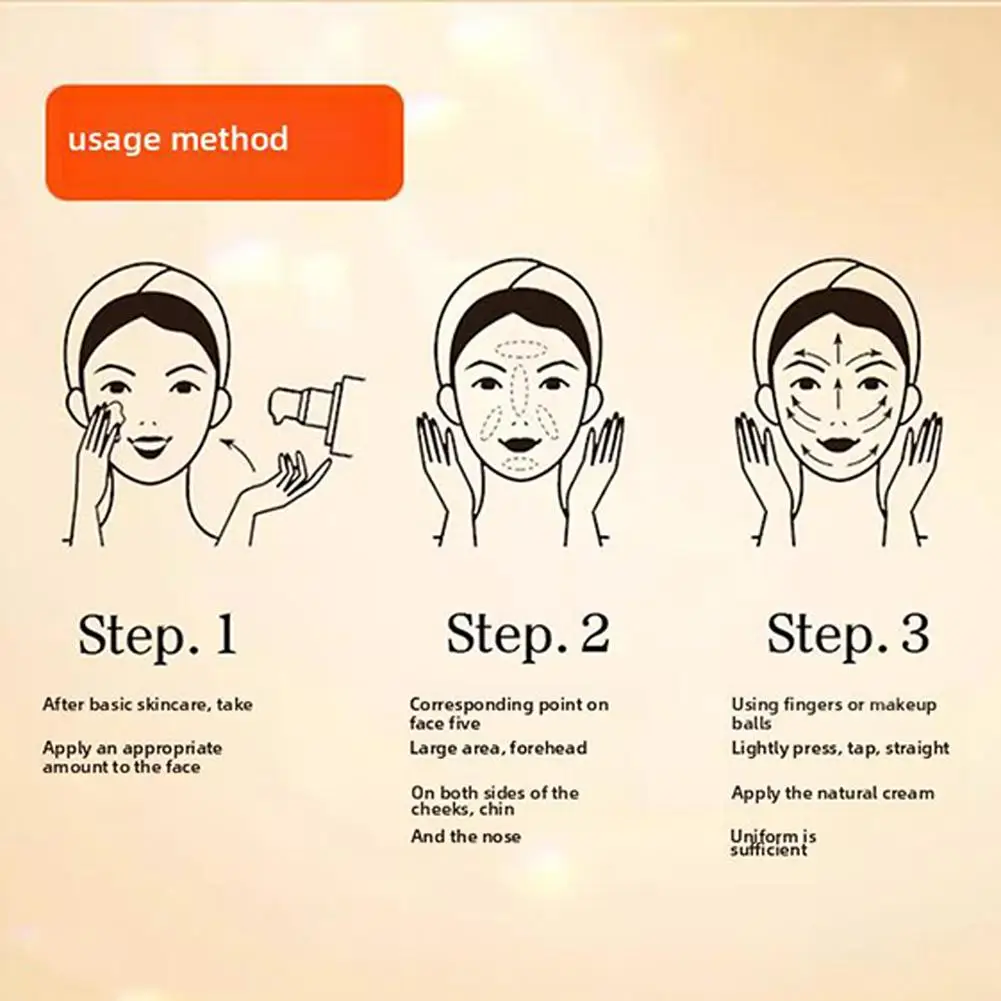 usage method

Step. 1

After basic skincare, take

Apply an appropriate amount to the face

Step. 2

Corresponding point on face five

Large area, forehead

On both sides of the cheeks, chin

And the nose

Step. 3

Using fingers or makeup balls

Lightly press, tap, straight

Apply the natural cream

Uniform is sufficient